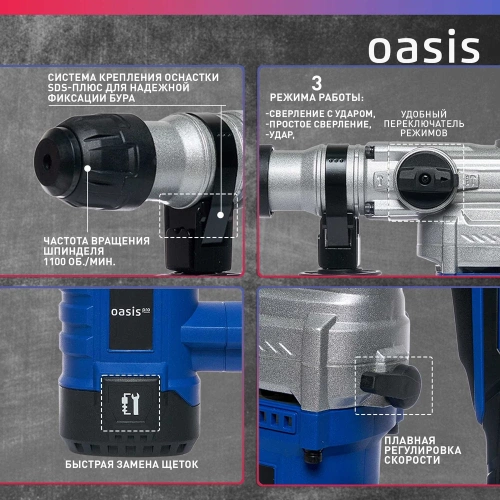 oasis

СИСТЕМА КРЕПЛЕНИЯ ОСНАСТКИ SDS-ПЛЮС ДЛЯ НАДЕЖНОЙ ФИКСАЦИИ БУРА

ЧАСТОТА ВРАЩЕНИЯ ШПИНДЕЛЯ 1100 ОБ./МИН.

3 РЕЖИМА РАБОТЫ:
-СВЕРЛЕНИЕ С УДАРОМ,
-ПРОСТОЕ СВЕРЛЕНИЕ,
-УДАР,

УДОБНЫЙ ПЕРЕКЛЮЧАТЕЛЬ РЕЖИМОВ

oasis pro

БЫСТРАЯ ЗАМЕНА ЩЕТОК

ПЛАВНАЯ РЕГУЛИРОВКА СКОРОСТИ