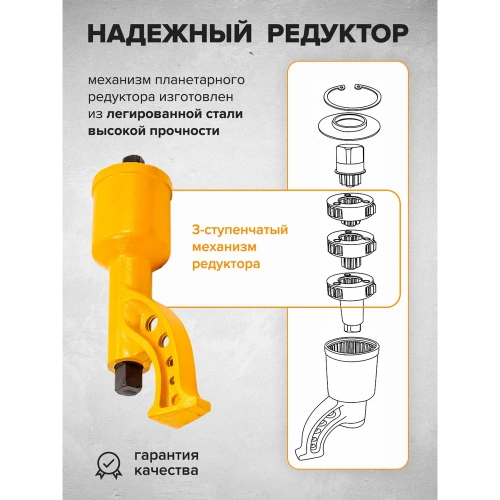 НАДЕЖНЫЙ РЕДУКТОР

механизм планетарного редуктора изготовлен из легированной стали высокой прочности

3-ступенчатый механизм редуктора

гарантия качества