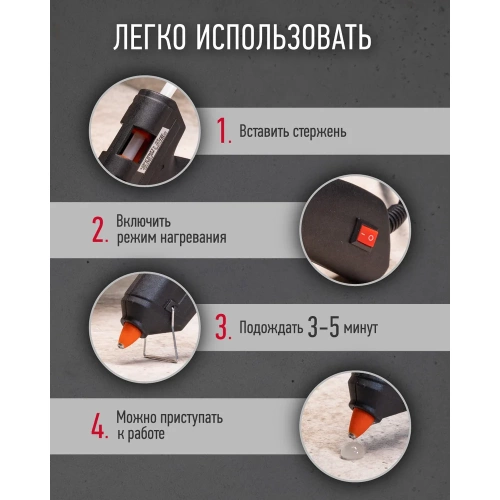 ЛЕГКО ИСПОЛЬЗОВАТЬ

1. Вставить стержень

2. Включить режим нагревания

3. Подождать 3-5 минут

4. Можно приступать к работе