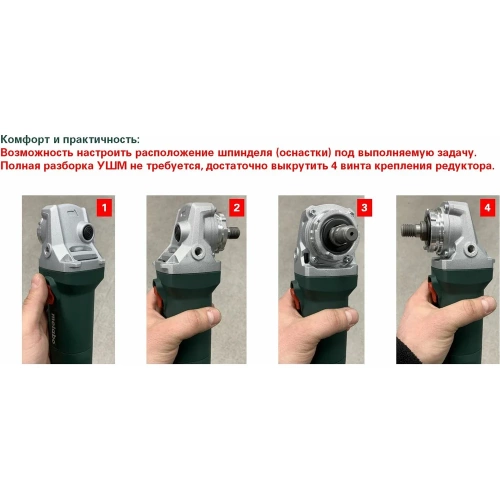 Комфорт и практичность:
Возможность настроить расположение шпинделя (оснастки) под выполняемую задачу.
Полная разборка УШМ не требуется, достаточно выкрутить 4 винта крепления редуктора.

1

metabo

2

3

4