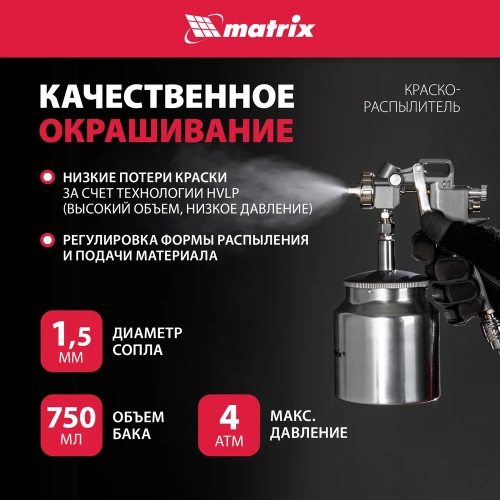 matrix

КАЧЕСТВЕННОЕ ОКРАШИВАНИЕ

КРАСКО-РАСПЫЛИТЕЛЬ

НИЗКИЕ ПОТЕРИ КРАСКИ ЗА СЧЕТ ТЕХНОЛОГИИ HVLP (ВЫСОКИЙ ОБЪЕМ, НИЗКОЕ ДАВЛЕНИЕ)

РЕГУЛИРОВКА ФОРМЫ РАСПЫЛЕНИЯ И ПОДАЧИ МАТЕРИАЛА

1,5 ММ

ДИАМЕТР СОПЛА

750 МЛ

ОБЪЕМ БАКА

4 АТМ

МАКС. ДАВЛЕНИЕ