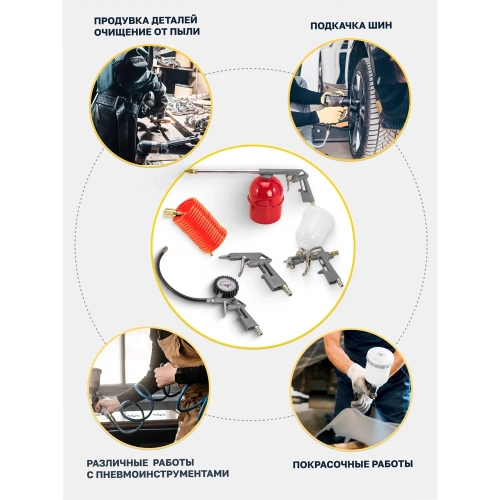 ПРОДУВКА ДЕТАЛЕЙ
ОЧИЩЕНИЕ ОТ ПЫЛИ

ПОДКАЧКА ШИН

РАЗЛИЧНЫЕ РАБОТЫ
С ПНЕВМОИНСТРУМЕНТАМИ

ПОКРАСОЧНЫЕ РАБОТЫ