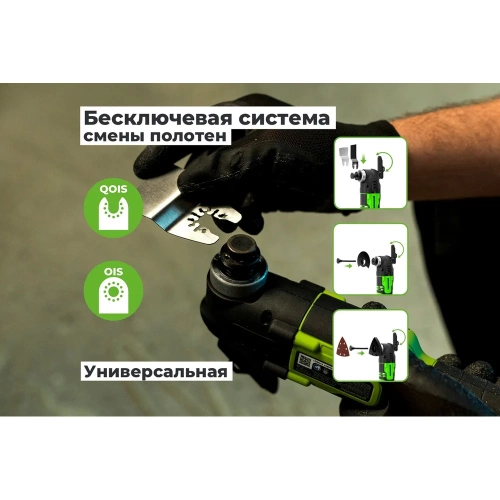 Бесключевая система смены полотен

QOIS

OIS

Универсальная