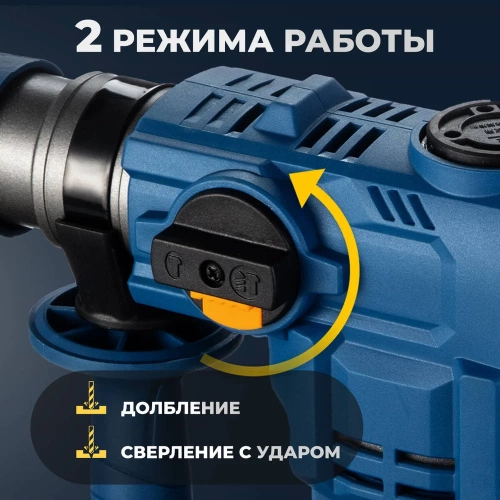 2 РЕЖИМА РАБОТЫ

ДОЛБЛЕНИЕ

СВЕРЛЕНИЕ С УДАРОМ