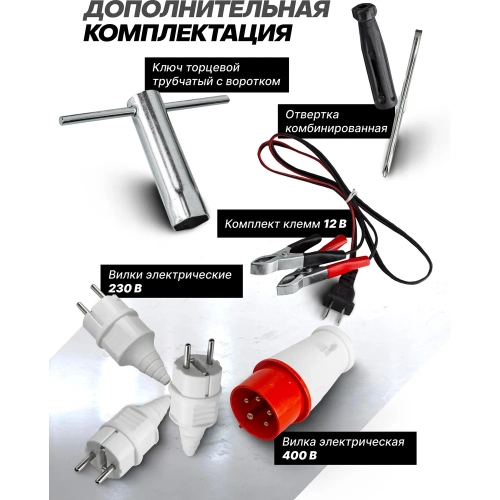 ДОПОЛНИТЕЛЬНАЯ КОМПЛЕКТАЦИЯ

Ключ торцевой трубчатый с воротком

Отвертка комбинированная

Комплект клемм 12 В

Вилки электрические 230 В

Вилка электрическая 400 В