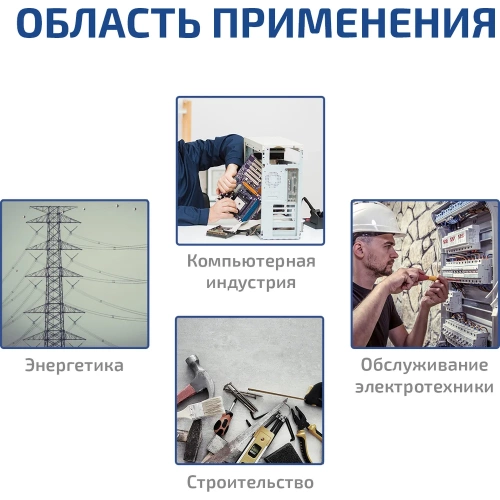 ОБЛАСТЬ ПРИМЕНЕНИЯ

Компьютерная индустрия

Энергетика

Обслуживание электротехники

Строительство