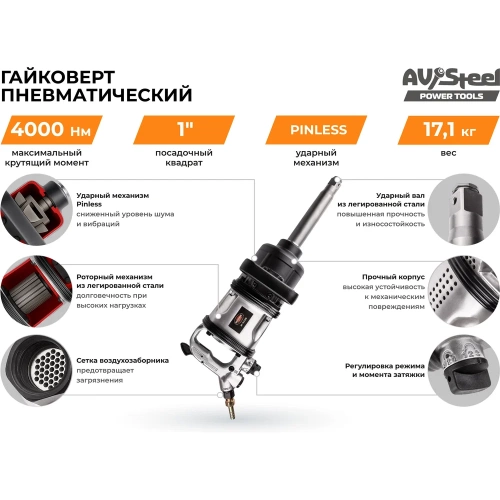 ГАЙКОВЕРТ ПНЕВМАТИЧЕСКИЙ

AV Steel
POWER TOOLS

4000 Нм
максимальный крутящий момент

1"
посадочный квадрат

PINLESS
ударный механизм

17,1 кг
вес

Ударный механизм Pinless
сниженный уровень шума и вибраций

Роторный механизм из легированной стали
долговечность при высоких нагрузках

Сетка воздухозаборника
предотвращает загрязнения

Ударный вал из легированной стали
повышенная прочность и износостойкость

Прочный корпус
высокая устойчивость к механическим повреждениям

Регулировка режима и момента затяжки