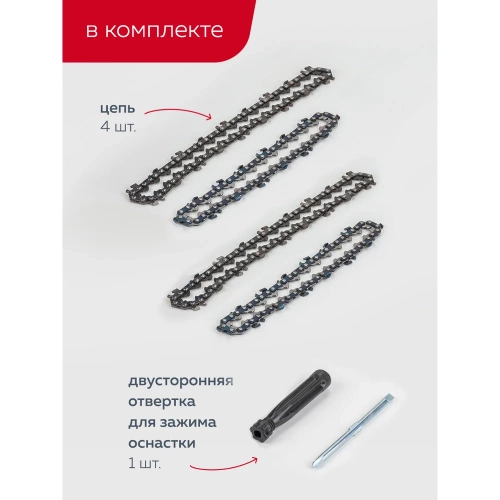 в комплекте

цепь
4 шт.

двусторонняя
отвертка
для зажима
оснастки
1 шт.