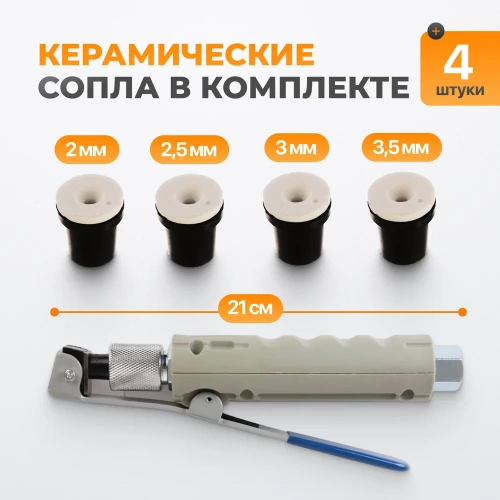 КЕРАМИЧЕСКИЕ
СОПЛА В КОМПЛЕКТЕ

+
4
штуки

2 мм
2,5 мм
3 мм
3,5 мм

21 см