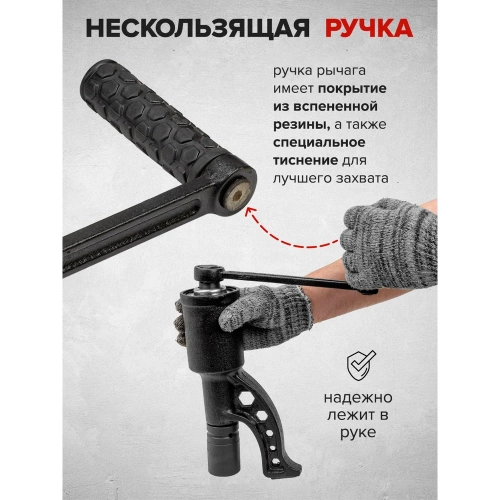 НЕСКОЛЬЗЯЩАЯ РУЧКА

ручка рычага имеет покрытие из вспененной резины, а также специальное тиснение для лучшего захвата

надежно лежит в руке