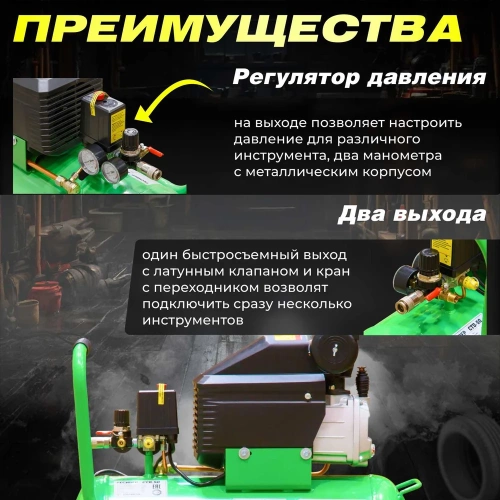 ПРЕИМУЩЕСТВА

Регулятор давления

на выходе позволяет настроить давление для различного инструмента, два манометра с металлическим корпусом

Два выхода

один быстросъемный выход с латунным клапаном и кран с переходником возволят подключить сразу несколько инструментов