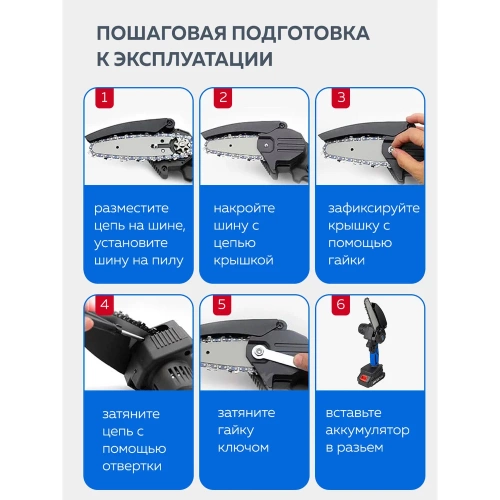 ПОШАГОВАЯ ПОДГОТОВКА К ЭКСПЛУАТАЦИИ

1

разместите цепь на шине, установите шину на пилу

2

накройте шину с цепью крышкой

3

зафиксируйте крышку с помощью гайки

4

затяните цепь с помощью отвертки

5

затяните гайку ключом

6

вставьте аккумулятор в разъем