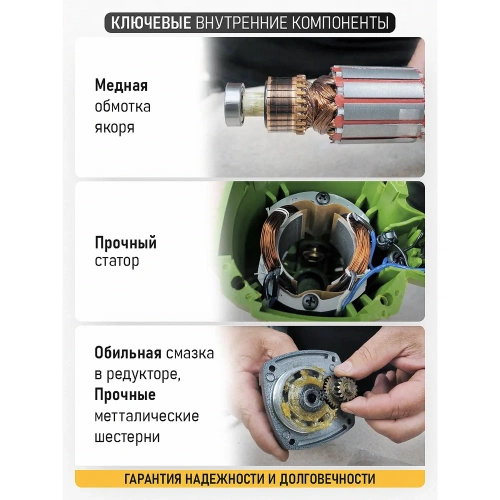 КЛЮЧЕВЫЕ ВНУТРЕННИЕ КОМПОНЕНТЫ

Медная обмотка якоря

Прочный статор

Обильная смазка в редукторе, Прочные метталические шестерни

ГАРАНТИЯ НАДЕЖНОСТИ И ДОЛГОВЕЧНОСТИ