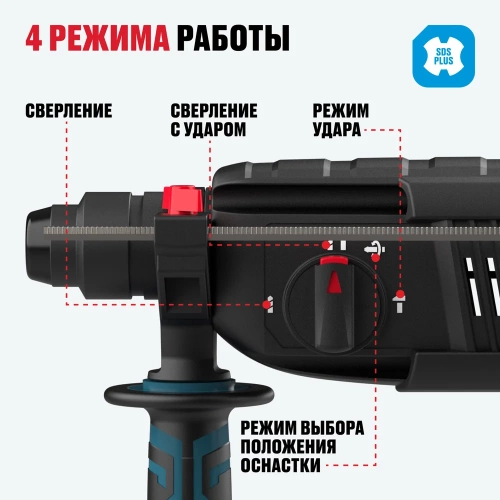 4 РЕЖИМА РАБОТЫ

SDS PLUS

СВЕРЛЕНИЕ

СВЕРЛЕНИЕ С УДАРОМ

РЕЖИМ УДАРА

РЕЖИМ ВЫБОРА ПОЛОЖЕНИЯ ОСНАСТКИ