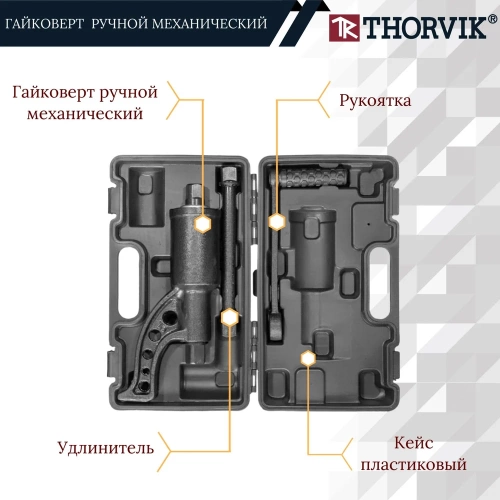 ГАЙКОВЕРТ РУЧНОЙ МЕХАНИЧЕСКИЙ

TR THORVIK®

Гайковерт ручной механический

Рукоятка

Удлинитель

Кейс пластиковый