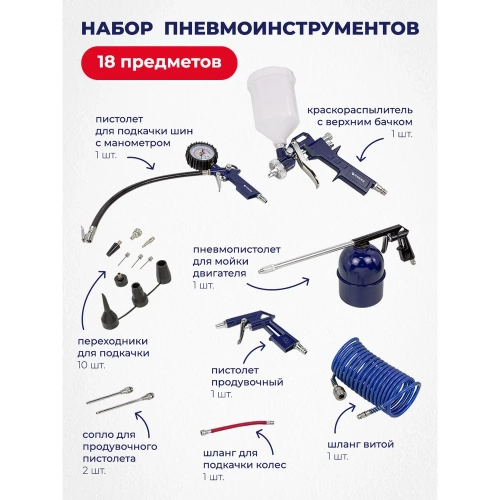 НАБОР ПНЕВМОИНСТРУМЕНТОВ

18 предметов

пистолет для подкачки шин с манометром
1 шт.

краскораспылитель с верхним бачком
1 шт.

пневмопистолет для мойки двигателя
1 шт.

переходники для подкачки
10 шт.

пистолет продувочный
1 шт.

сопло для продувочного пистолета
2 шт.

шланг для подкачки колес
1 шт.

шланг витой
1 шт.