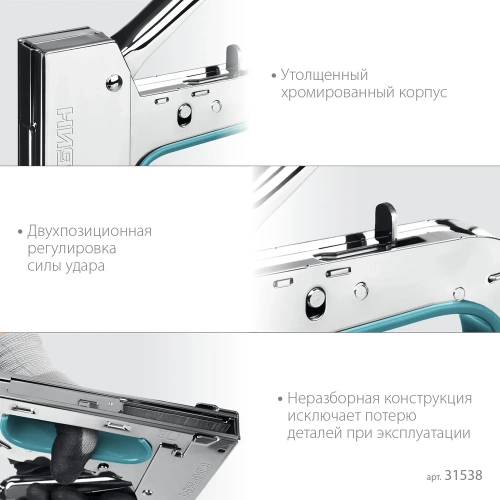 • Утолщенный хромированный корпус

• Двухпозиционная регулировка силы удара

• Неразборная конструкция исключает потерю деталей при эксплуатации

арт. 31538