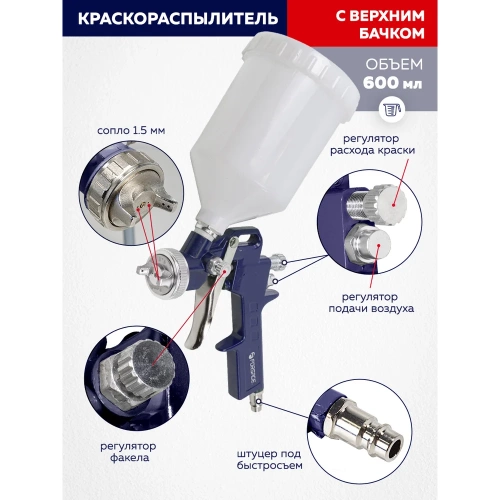 КРАСКОРАСПЫЛИТЕЛЬ

С ВЕРХНИМ БАЧКОМ

ОБЪЕМ
600 мл

сопло 1.5 мм

регулятор расхода краски

регулятор подачи воздуха

FORSAGE

регулятор факела

штуцер под быстросъем