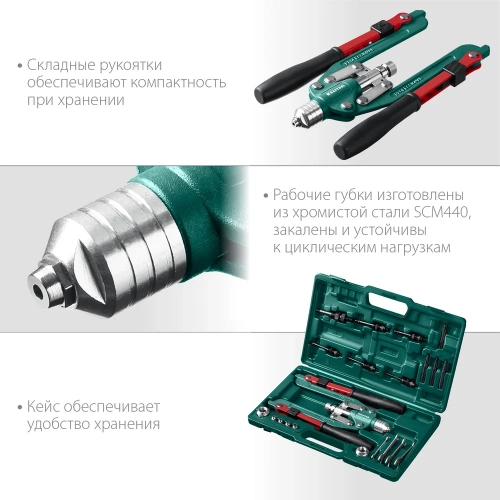 • Складные рукоятки обеспечивают компактность при хранении

• Рабочие губки изготовлены из хромистой стали SCM440, закалены и устойчивы к циклическим нагрузкам

• Кейс обеспечивает удобство хранения