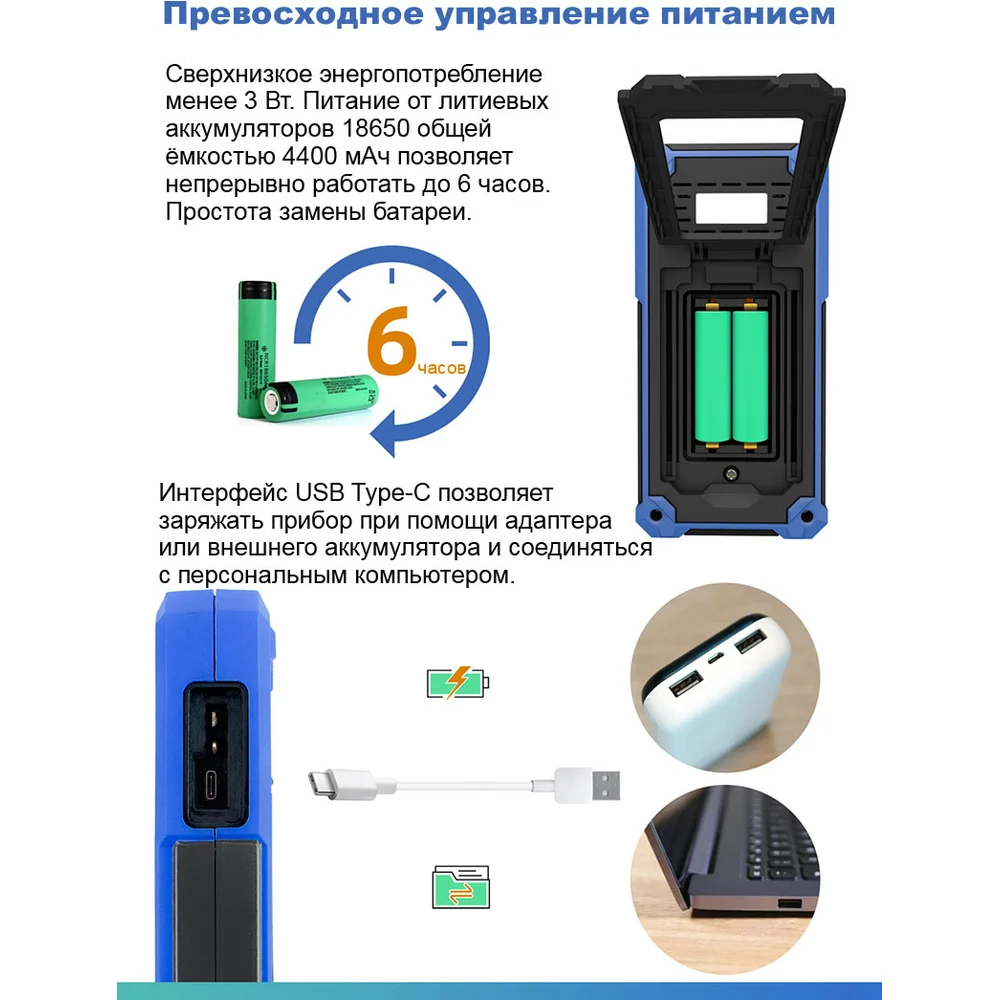 Превосходное управление питанием

Сверхнизкое энергопотребление менее 3 Вт. Питание от литиевых аккумуляторов 18650 общей ёмкостью 4400 мАч позволяет непрерывно работать до 6 часов. Простота замены батареи.

6 часов

Интерфейс USB Type-C позволяет заряжать прибор при помощи адаптера или внешнего аккумулятора и соединяться с персональным компьютером.