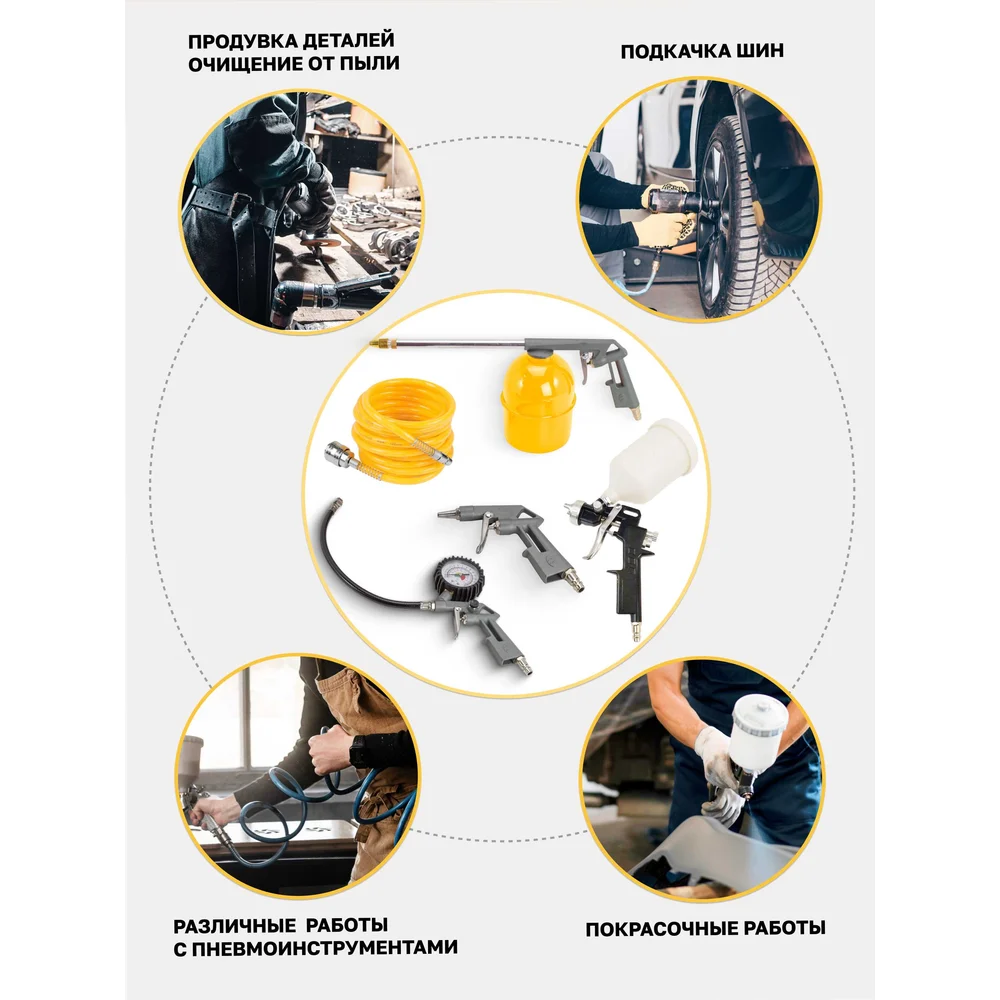 ПРОДУВКА ДЕТАЛЕЙ
ОЧИЩЕНИЕ ОТ ПЫЛИ

ПОДКАЧКА ШИН

РАЗЛИЧНЫЕ РАБОТЫ
С ПНЕВМОИНСТРУМЕНТАМИ

ПОКРАСОЧНЫЕ РАБОТЫ