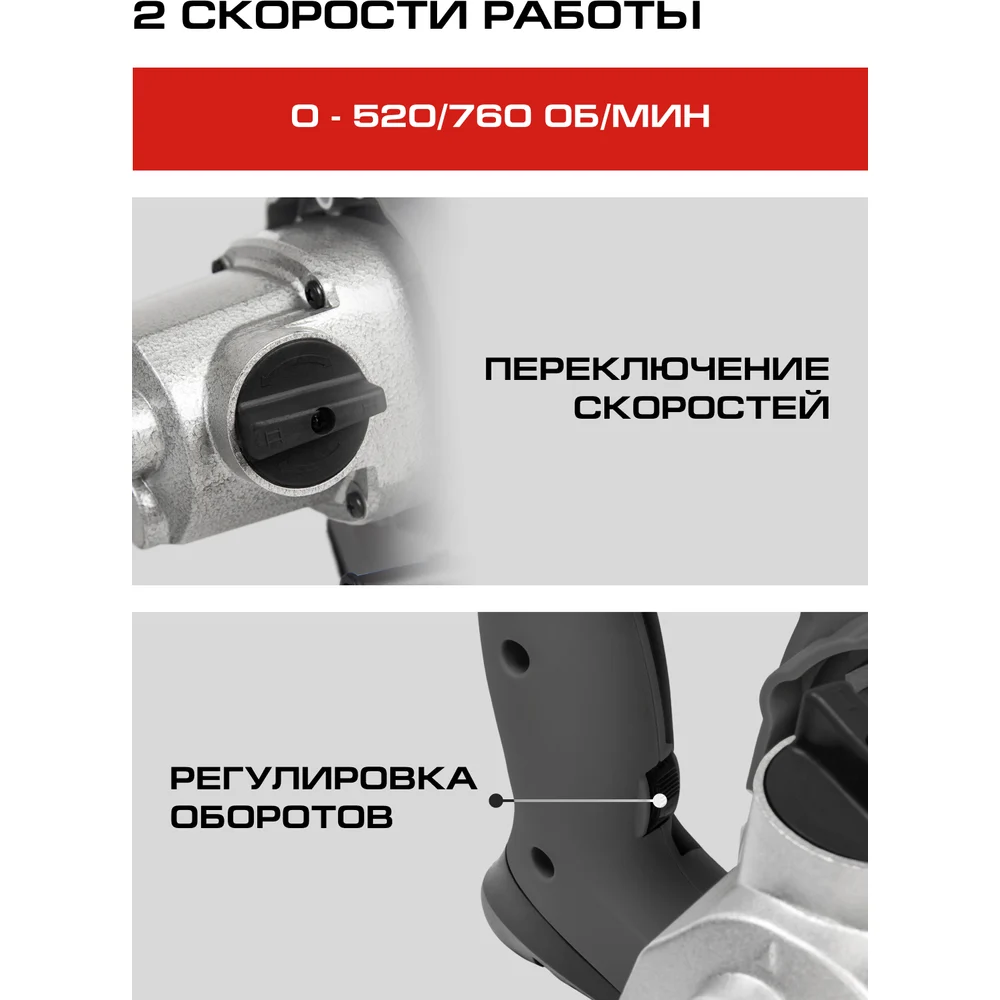 2 СКОРОСТИ РАБОТЫ

0 - 520/760 ОБ/МИН

ПЕРЕКЛЮЧЕНИЕ СКОРОСТЕЙ

РЕГУЛИРОВКА ОБОРОТОВ