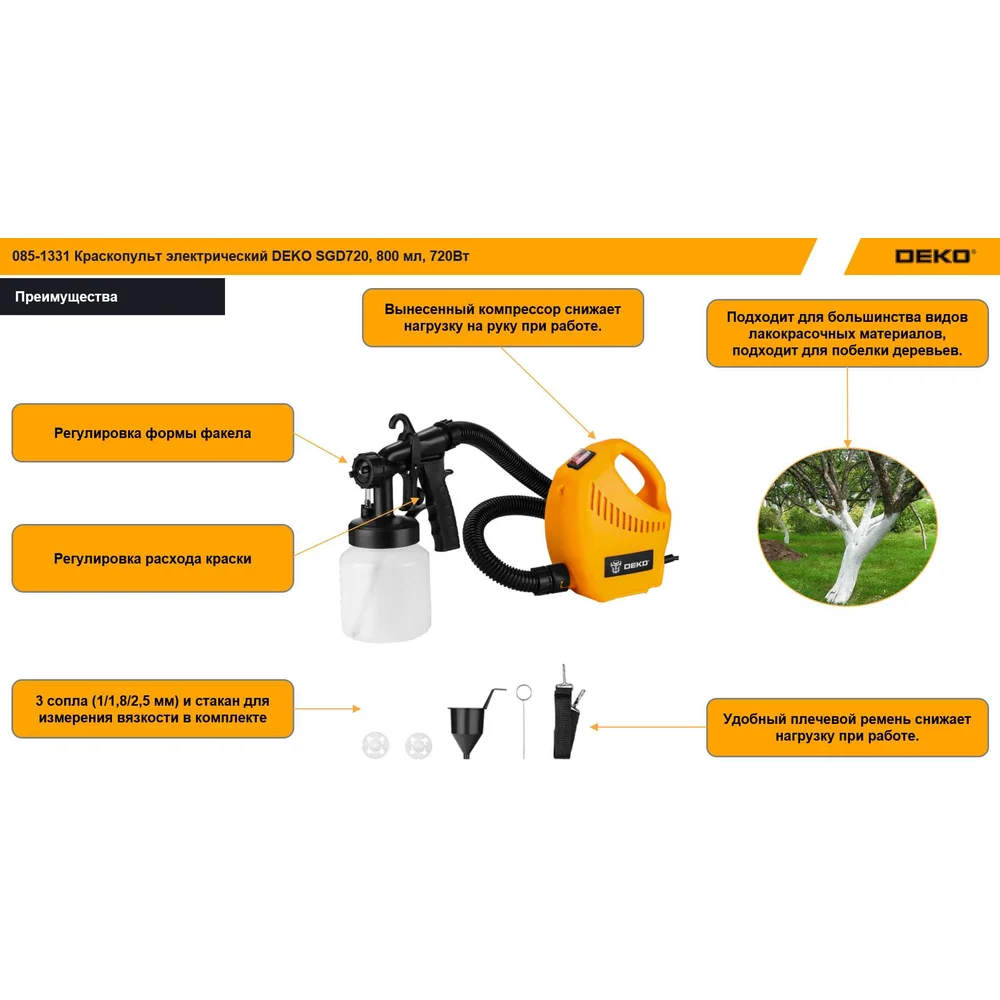 085-1331 Краскопульт электрический DEKO SGD720, 800 мл, 720Вт

DEKO

Преимущества

Вынесенный компрессор снижает нагрузку на руку при работе.

Подходит для большинства видов лакокрасочных материалов, подходит для побелки деревьев.

Регулировка формы факела

Регулировка расхода краски

DEKO

3 сопла (1/1,8/2,5 мм) и стакан для измерения вязкости в комплекте

Удобный плечевой ремень снижает нагрузку при работе.