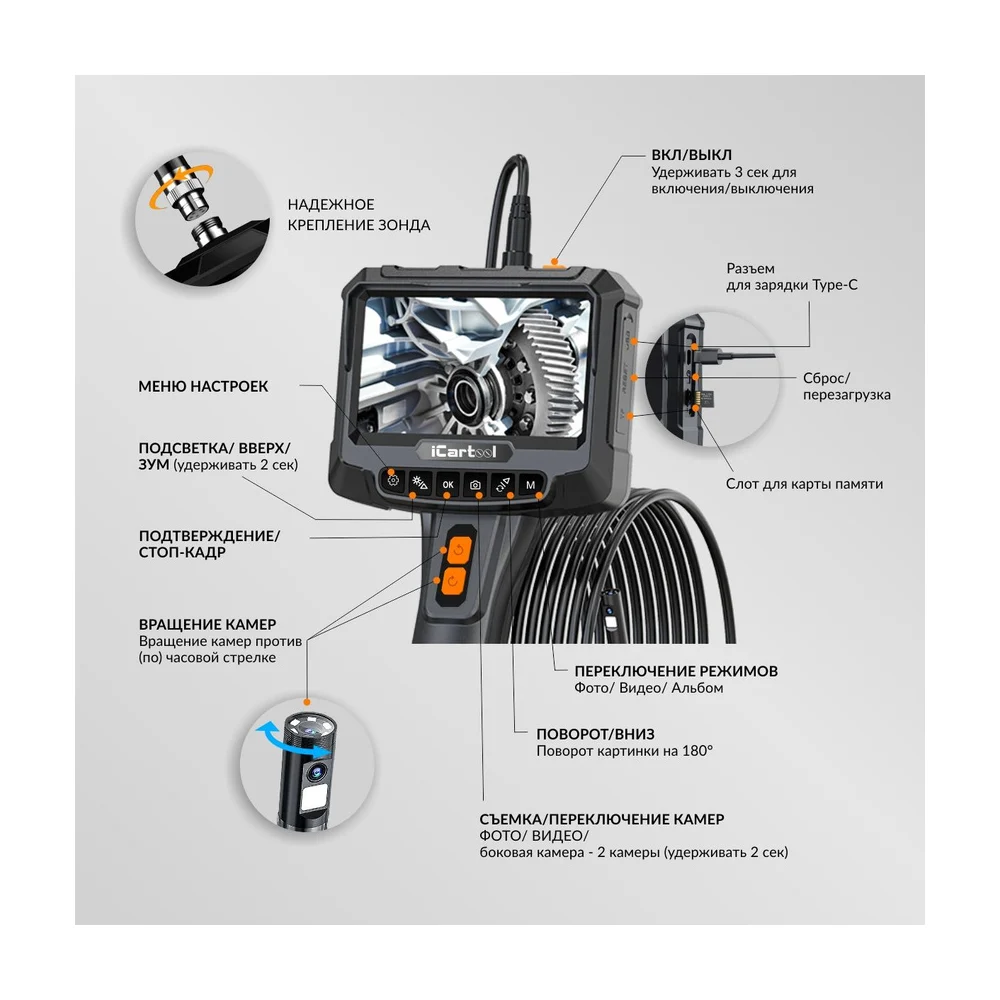 НАДЕЖНОЕ
КРЕПЛЕНИЕ ЗОНДА

ВКЛ/ВЫКЛ
Удерживать 3 сек для включения/выключения

Разъем
для зарядки Type-C

Сброс/
перезагрузка

Слот для карты памяти

МЕНЮ НАСТРОЕК

ПОДСВЕТКА/ ВВЕРХ/
ЗУМ (удерживать 2 сек)

ПОДТВЕРЖДЕНИЕ/
СТОП-КАДР

ВРАЩЕНИЕ КАМЕР
Вращение камер против (по) часовой стрелке

iCartool

OK

M

ПЕРЕКЛЮЧЕНИЕ РЕЖИМОВ
Фото/ Видео/ Альбом

ПОВОРОТ/ВНИЗ
Поворот картинки на 180°

СЪЕМКА/ПЕРЕКЛЮЧЕНИЕ КАМЕР
ФОТО/ ВИДЕО/
боковая камера - 2 камеры (удерживать 2 сек)