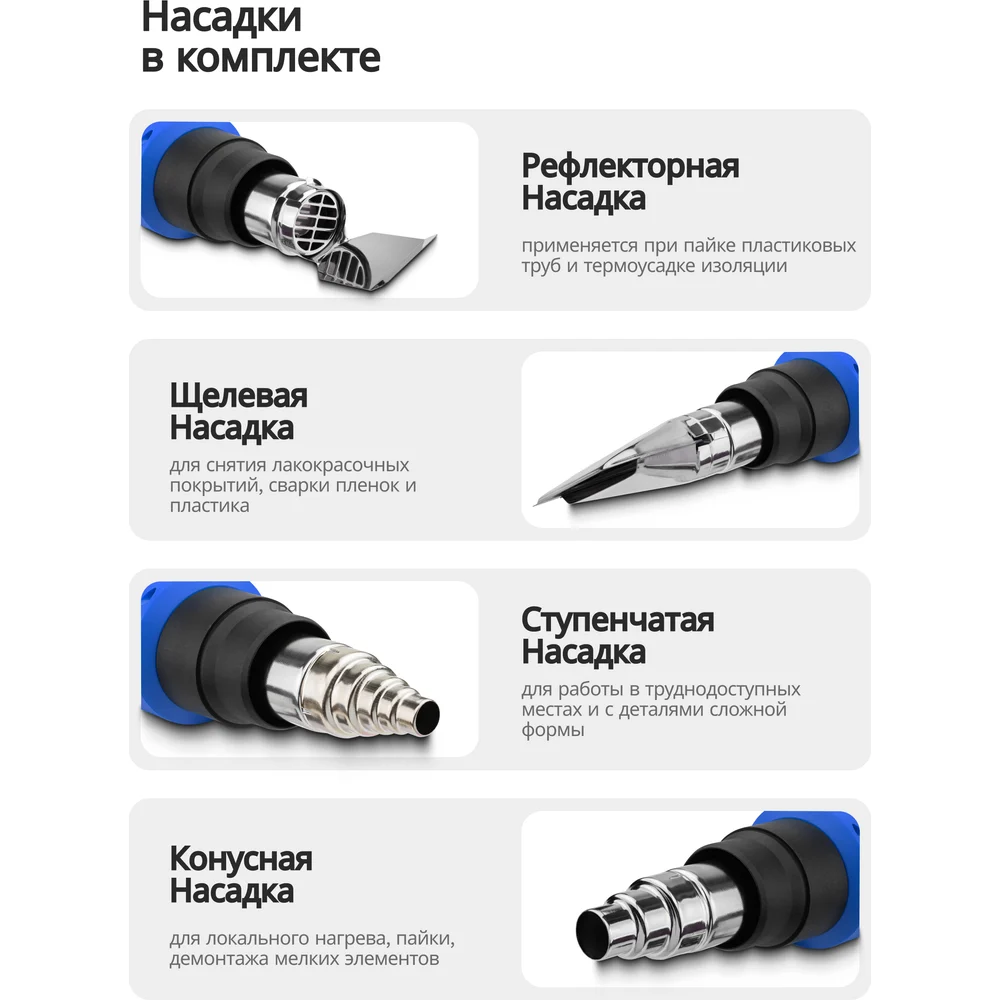 Насадки в комплекте

Рефлекторная Насадка

применяется при пайке пластиковых труб и термоусадке изоляции

Щелевая Насадка

для снятия лакокрасочных покрытий, сварки пленок и пластика

Ступенчатая Насадка

для работы в труднодоступных местах и с деталями сложной формы

Конусная Насадка

для локального нагрева, пайки, демонтажа мелких элементов