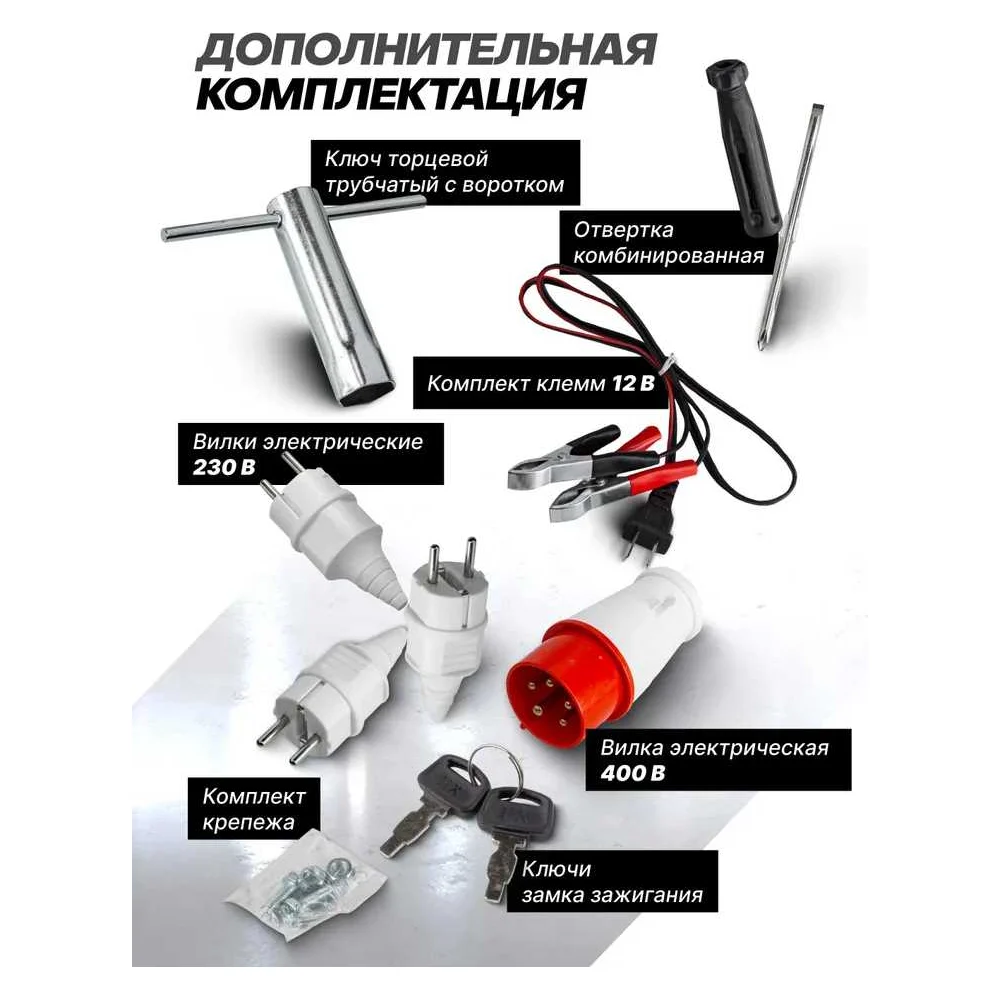 ДОПОЛНИТЕЛЬНАЯ КОМПЛЕКТАЦИЯ

Ключ торцевой трубчатый с воротком

Отвертка комбинированная

Комплект клемм 12 В

Вилки электрические 230 В

Вилка электрическая 400 В

Комплект крепежа

Ключи замка зажигания