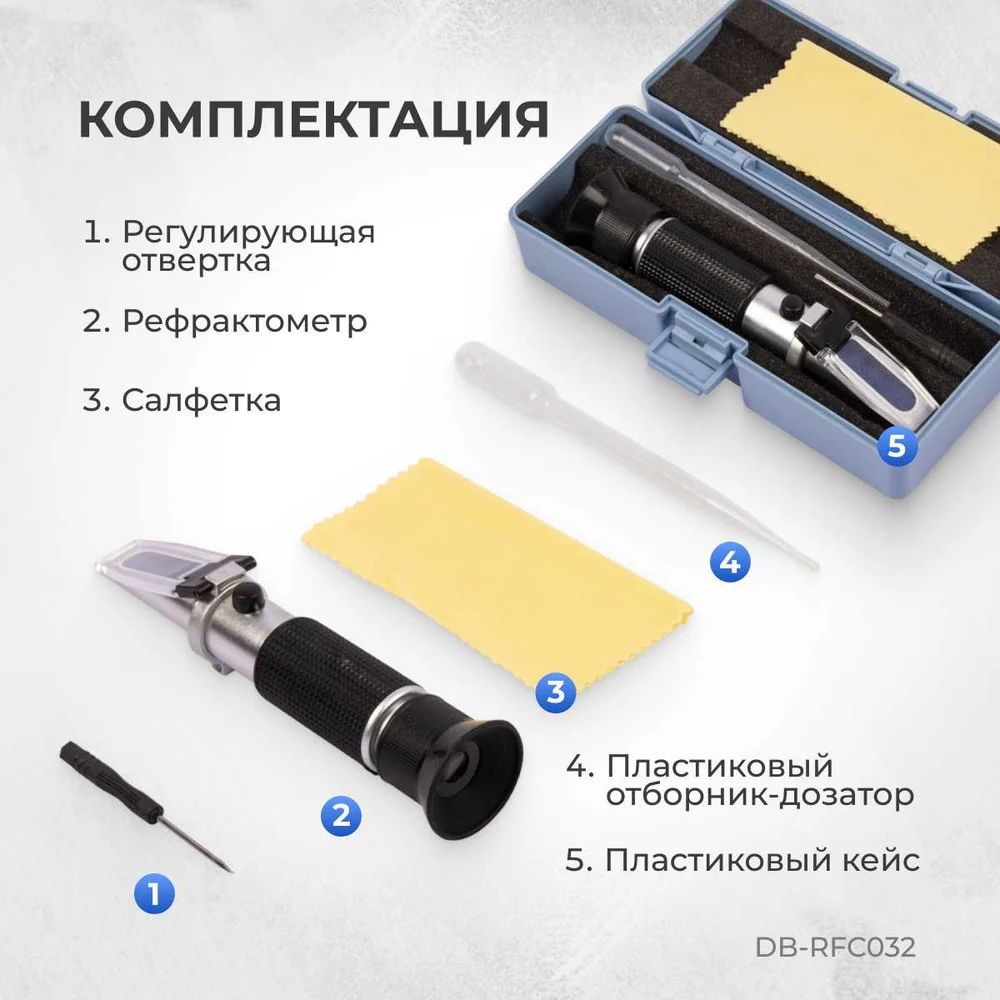 КОМПЛЕКТАЦИЯ

1. Регулирующая отвертка

2. Рефрактометр

3. Салфетка

5

4

3

2

1

4. Пластиковый отборник-дозатор

5. Пластиковый кейс

DB-RFC032