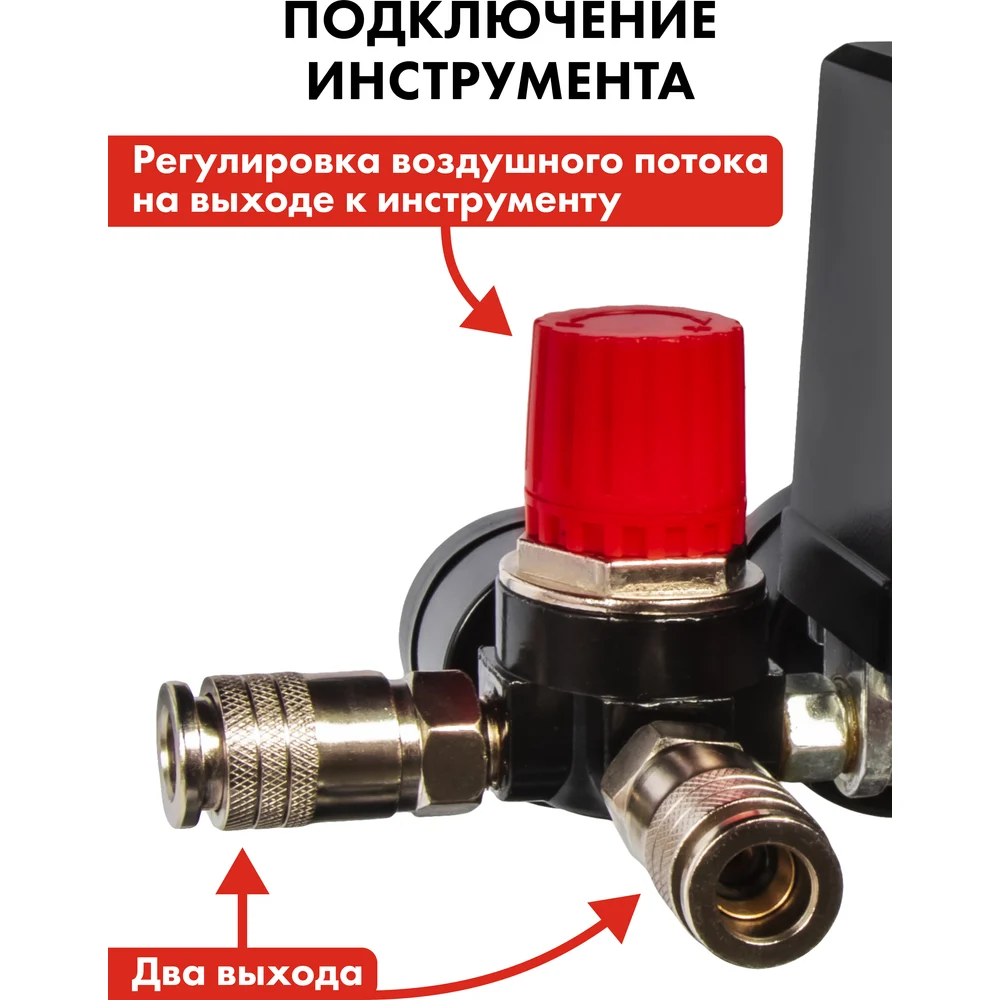 ПОДКЛЮЧЕНИЕ ИНСТРУМЕНТА

Регулировка воздушного потока на выходе к инструменту

Два выхода