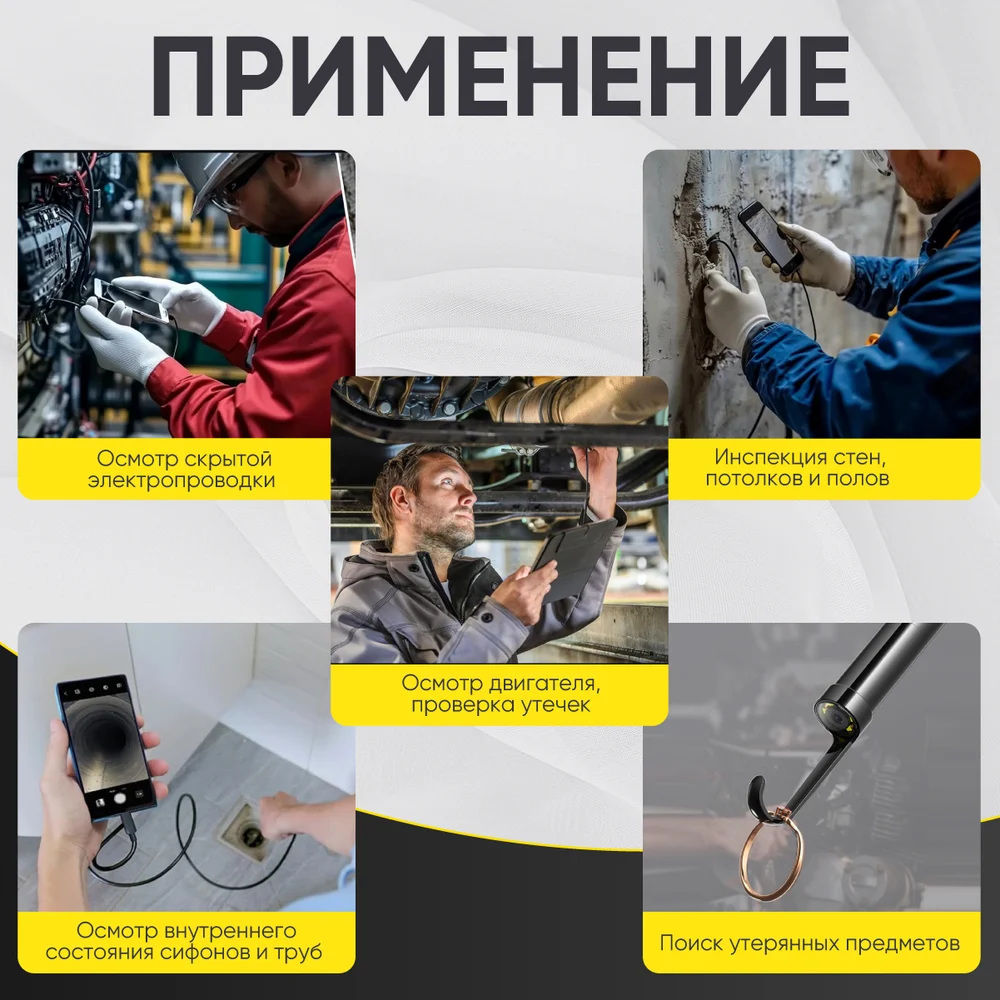 ПРИМЕНЕНИЕ

Осмотр скрытой электропроводки

Инспекция стен, потолков и полов

Осмотр двигателя, проверка утечек

Осмотр внутреннего состояния сифонов и труб

Поиск утерянных предметов