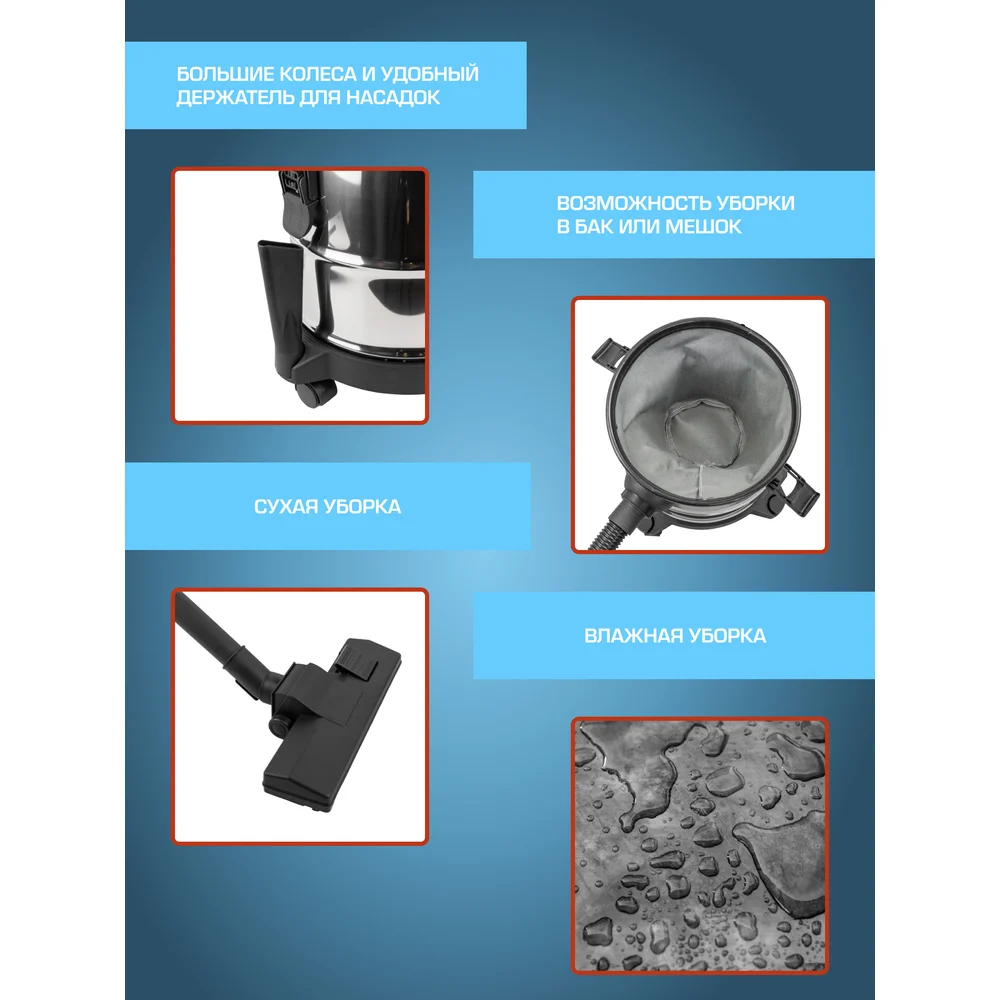 БОЛЬШИЕ КОЛЕСА И УДОБНЫЙ ДЕРЖАТЕЛЬ ДЛЯ НАСАДОК

ВОЗМОЖНОСТЬ УБОРКИ В БАК ИЛИ МЕШОК

СУХАЯ УБОРКА

ВЛАЖНАЯ УБОРКА