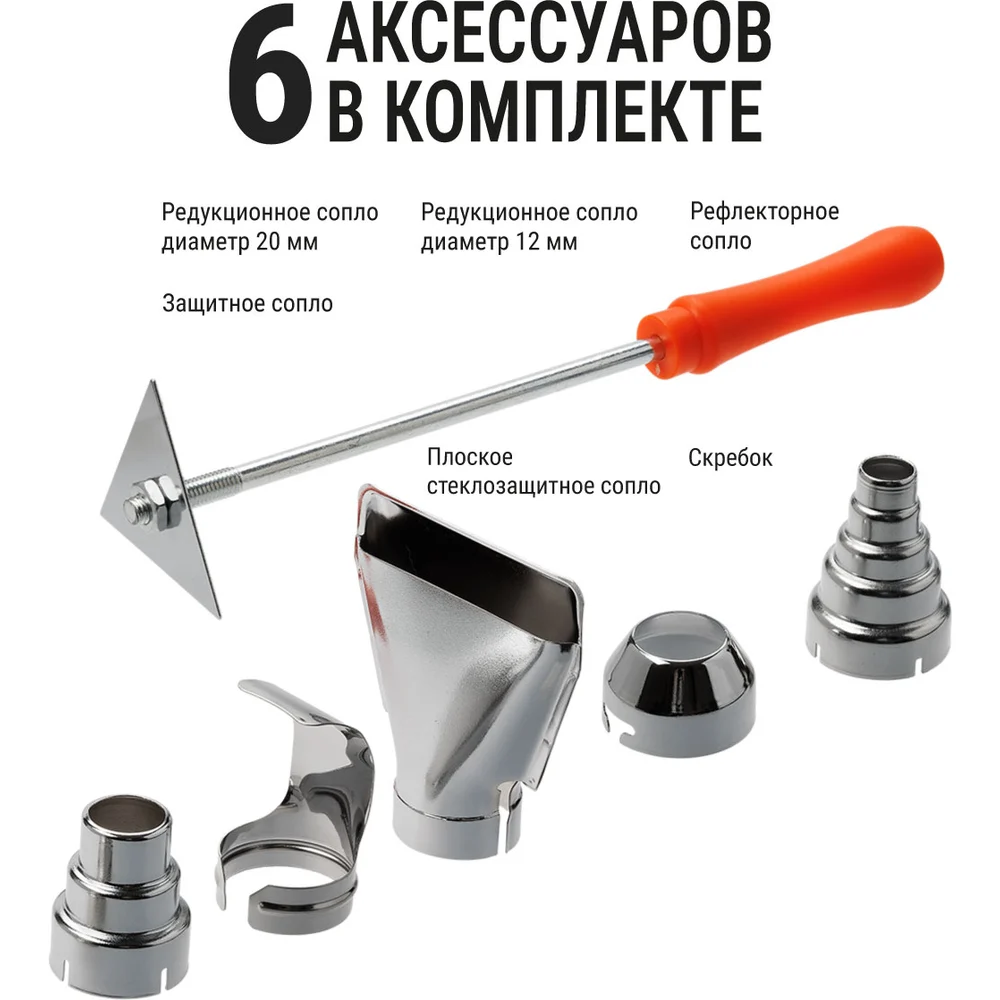 6 АКСЕССУАРОВ В КОМПЛЕКТЕ

Редукционное сопло диаметр 20 мм

Редукционное сопло диаметр 12 мм

Рефлекторное сопло

Защитное сопло

Плоское стеклозащитное сопло

Скребок