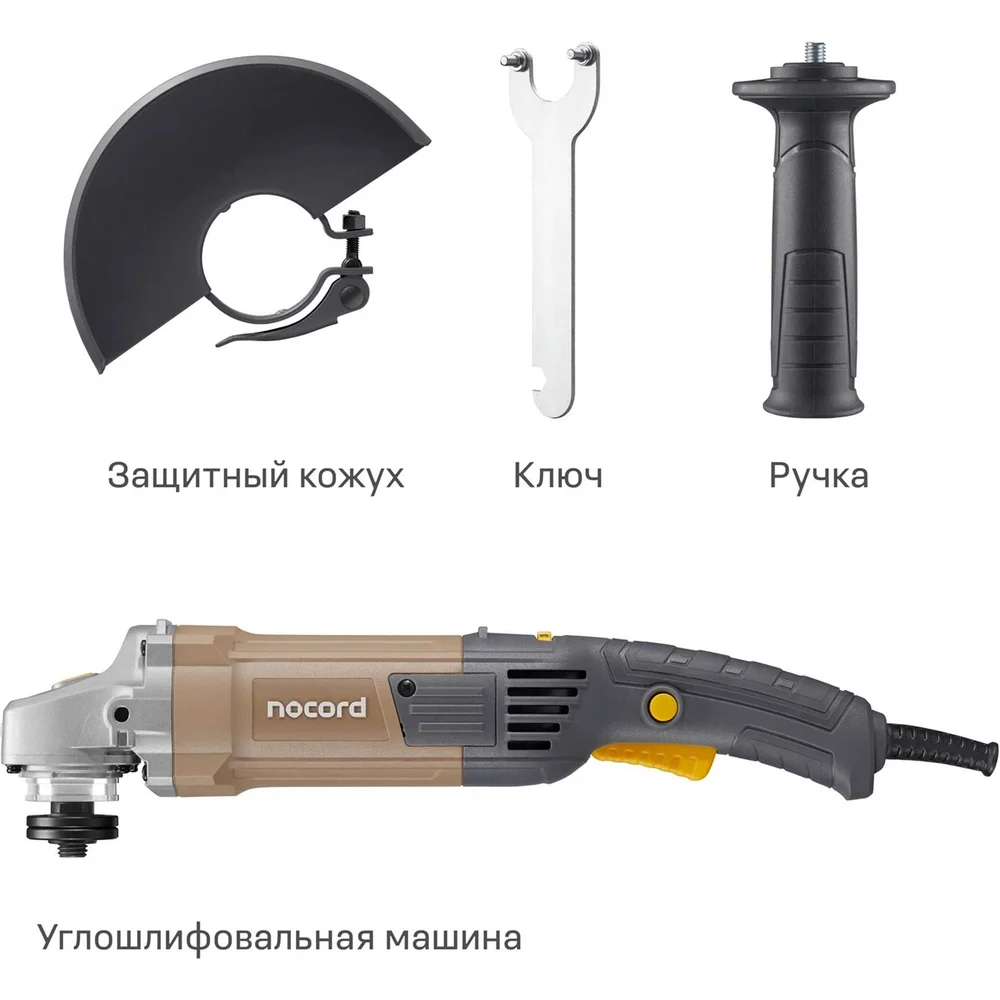 Защитный кожух

Ключ

Ручка

nocord

Углошлифовальная машина