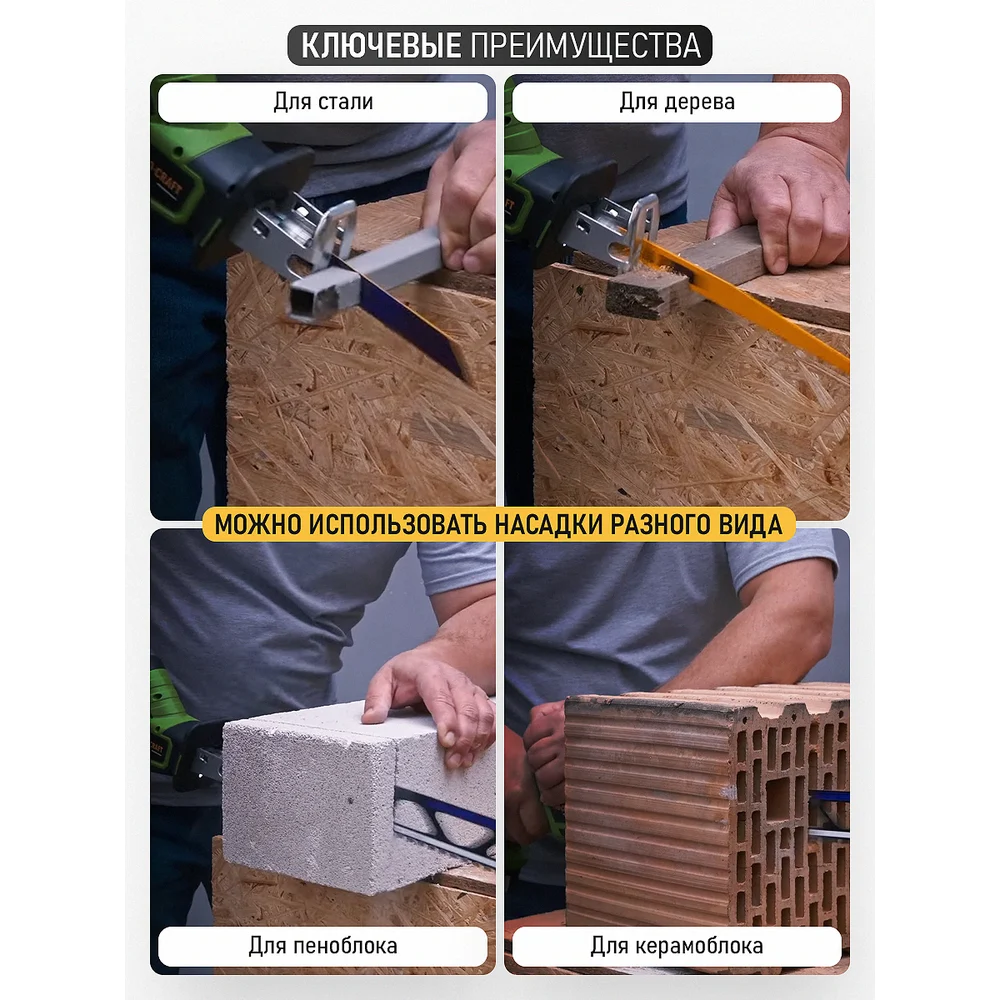 КЛЮЧЕВЫЕ ПРЕИМУЩЕСТВА

Для стали

Для дерева

CRAFT

МОЖНО ИСПОЛЬЗОВАТЬ НАСАДКИ РАЗНОГО ВИДА

Для пеноблока

Для керамоблока