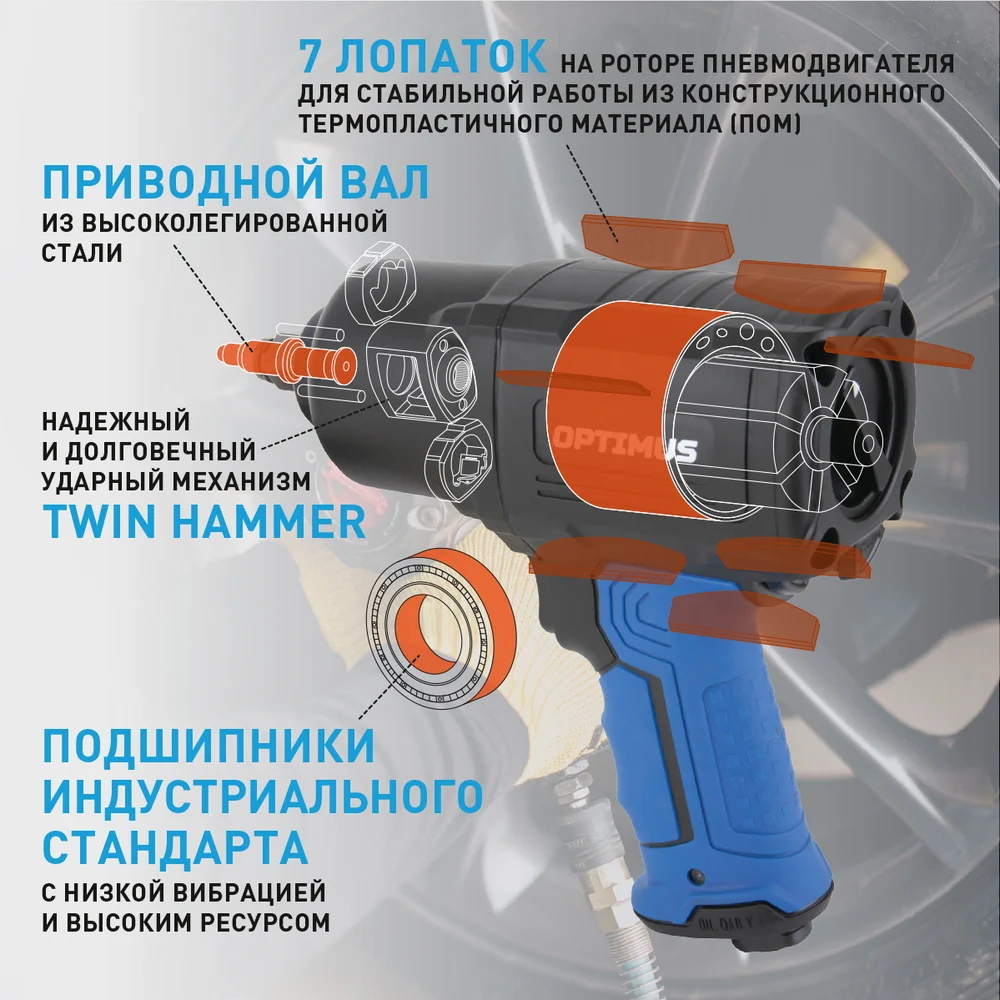 7 ЛОПАТОК НА РОТОРЕ ПНЕВМОДВИГАТЕЛЯ ДЛЯ СТАБИЛЬНОЙ РАБОТЫ ИЗ КОНСТРУКЦИОННОГО ТЕРМОПЛАСТИЧНОГО МАТЕРИАЛА (ПОМ)

ПРИВОДНОЙ ВАЛ
ИЗ ВЫСОКОЛЕГИРОВАННОЙ СТАЛИ

НАДЕЖНЫЙ И ДОЛГОВЕЧНЫЙ УДАРНЫЙ МЕХАНИЗМ
TWIN HAMMER

OPTIMUS

ПОДШИПНИКИ ИНДУСТРИАЛЬНОГО СТАНДАРТА
С НИЗКОЙ ВИБРАЦИЕЙ И ВЫСОКИМ РЕСУРСОМ

OIL DAILY