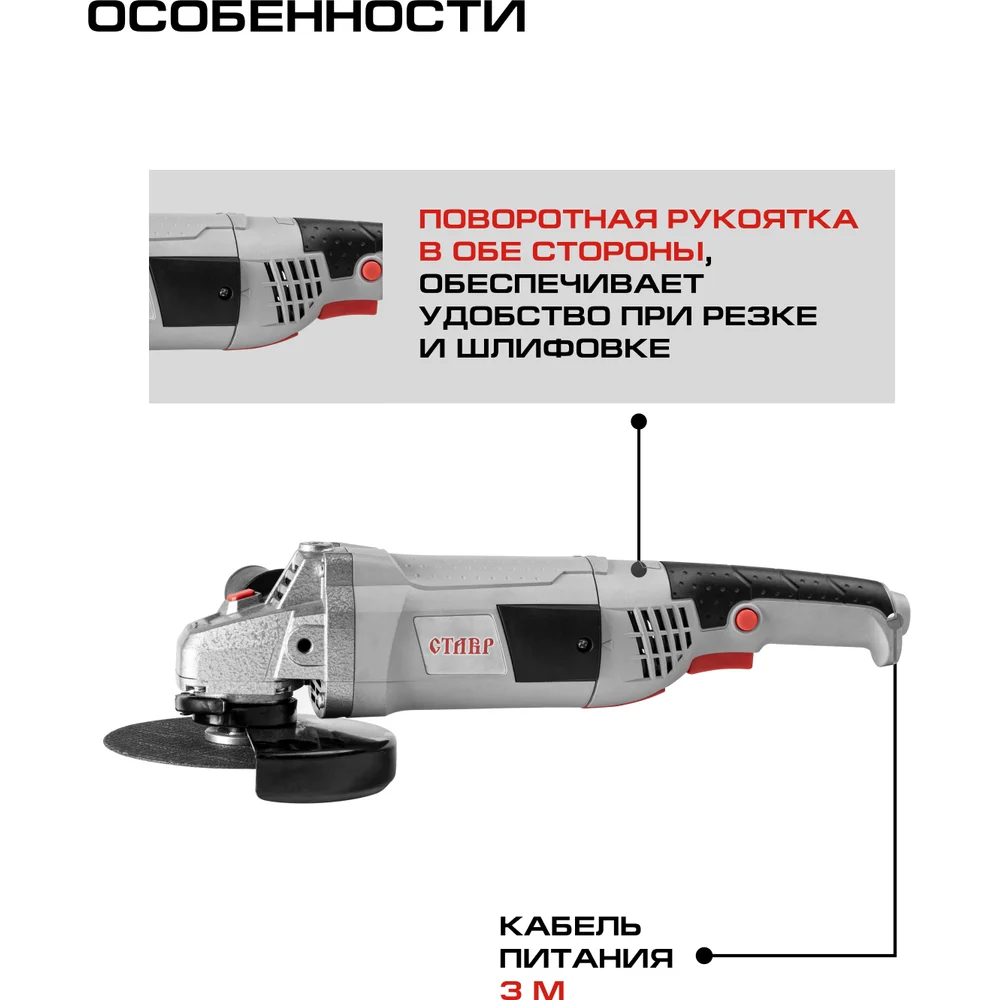 ОСОБЕННОСТИ

ПОВОРОТНАЯ РУКОЯТКА В ОБЕ СТОРОНЫ, ОБЕСПЕЧИВАЕТ УДОБСТВО ПРИ РЕЗКЕ И ШЛИФОВКЕ

СТАВР

КАБЕЛЬ ПИТАНИЯ 3 М