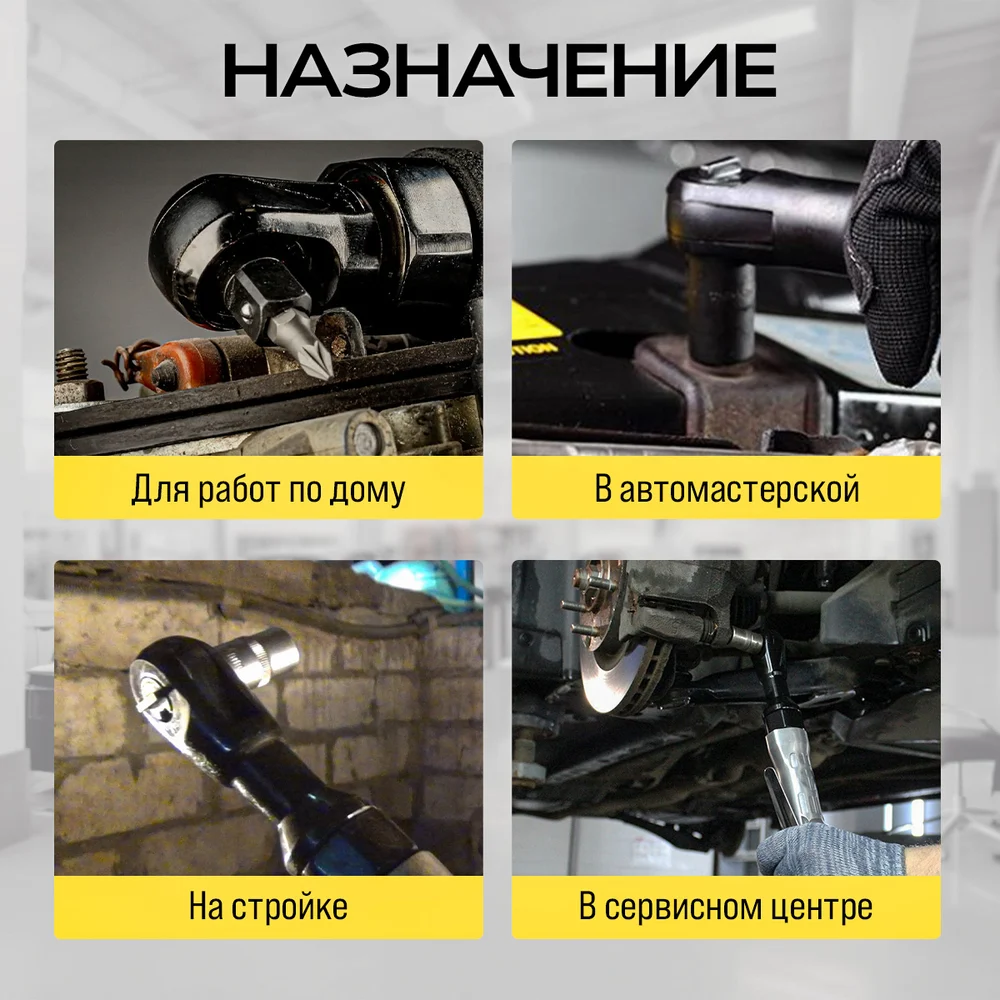 НАЗНАЧЕНИЕ

Для работ по дому

В автомастерской

На стройке

В сервисном центре