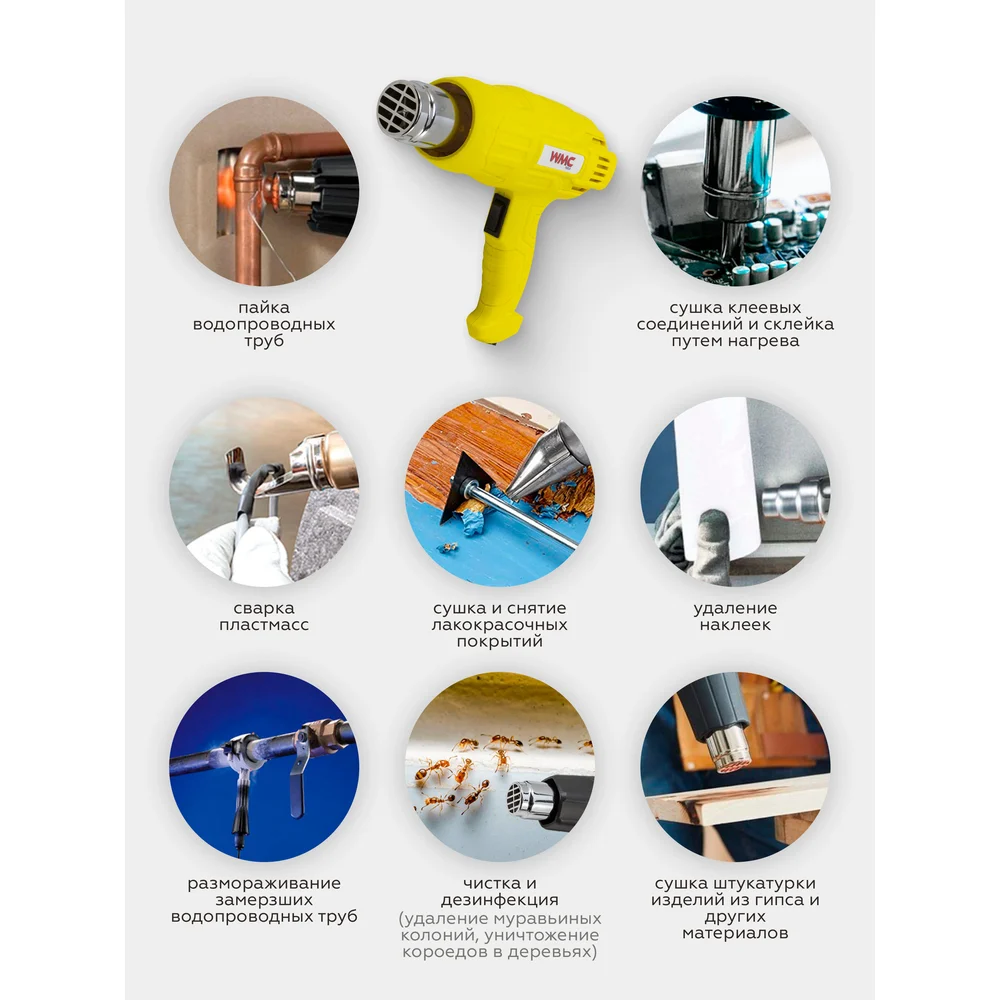 WMC

пайка водопроводных труб

сушка клеевых соединений и склейка путем нагрева

сварка пластмасс

сушка и снятие лакокрасочных покрытий

удаление наклеек

размораживание замерзших водопроводных труб

чистка и дезинфекция
(удаление муравьиных колоний, уничтожение короедов в деревьях)

сушка штукатурки изделий из гипса и других материалов