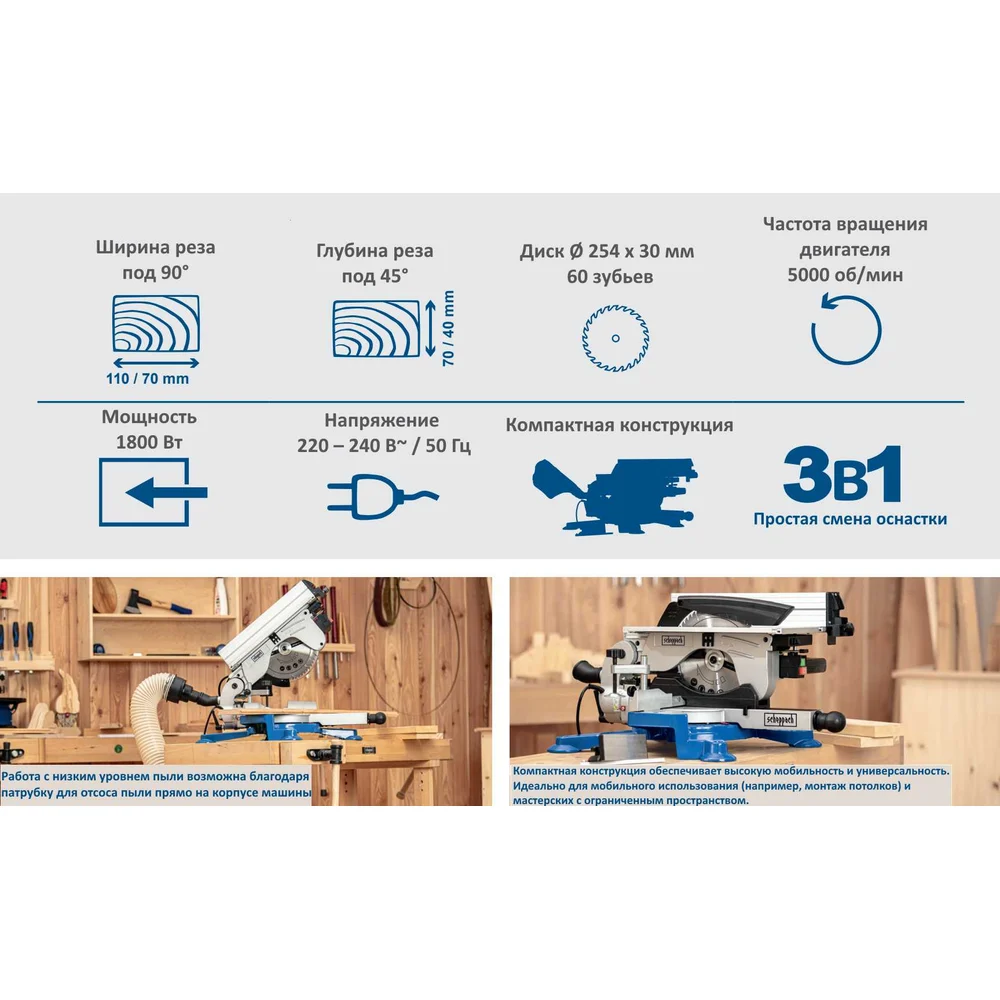 Ширина реза под 90°

110 / 70 mm

Глубина реза под 45°

70 / 40 mm

Диск Ø 254 x 30 мм
60 зубьев

Частота вращения двигателя
5000 об/мин

Мощность
1800 Вт

Напряжение
220 – 240 В~ / 50 Гц

Компактная конструкция

3в1
Простая смена оснастки

Работа с низким уровнем пыли возможна благодаря патрубку для отсоса пыли прямо на корпусе машины

scheppach

scheppach

Компактная конструкция обеспечивает высокую мобильность и универсальность. Идеально для мобильного использования (например, монтаж потолков) и мастерских с ограниченным пространством.