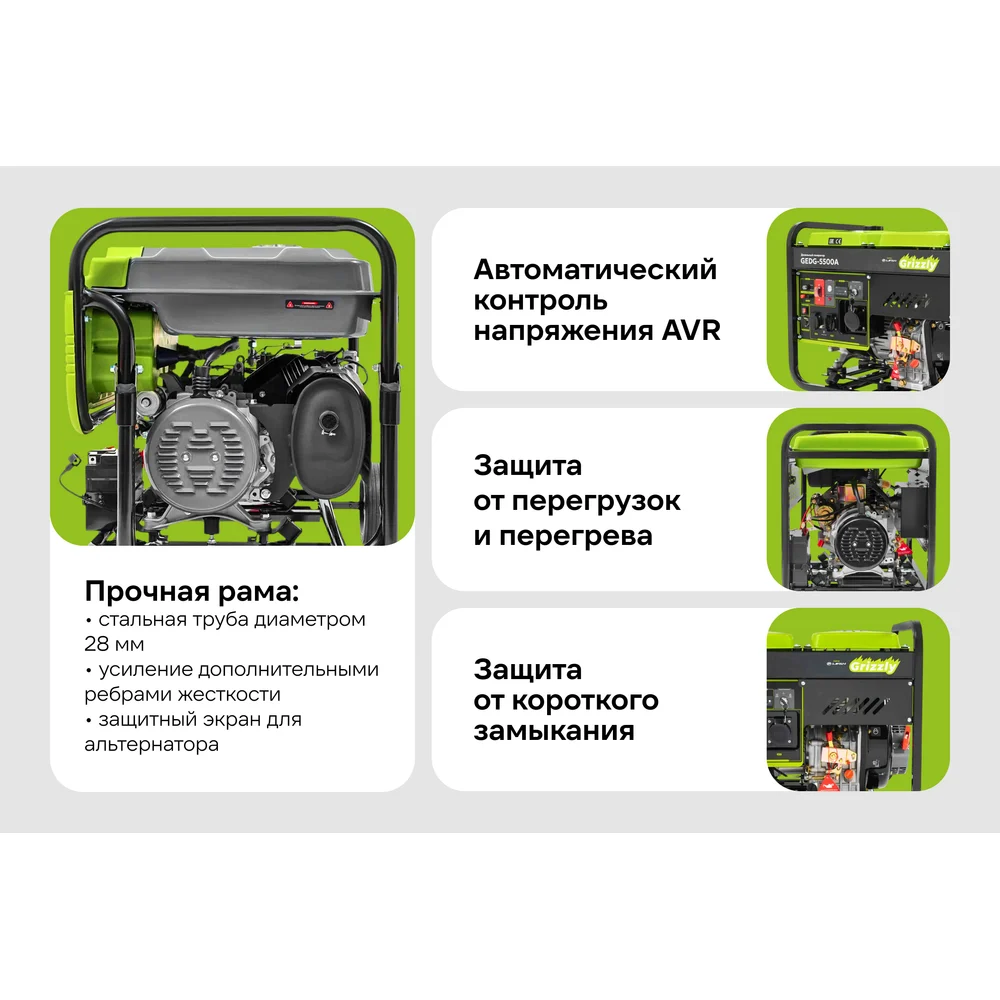 Прочная рама:
• стальная труба диаметром 28 мм
• усиление дополнительными ребрами жесткости
• защитный экран для альтернатора

Автоматический контроль напряжения AVR

GEDG-5500A
Grizzly

Защита от перегрузок и перегрева

Защита от короткого замыкания

Grizzly