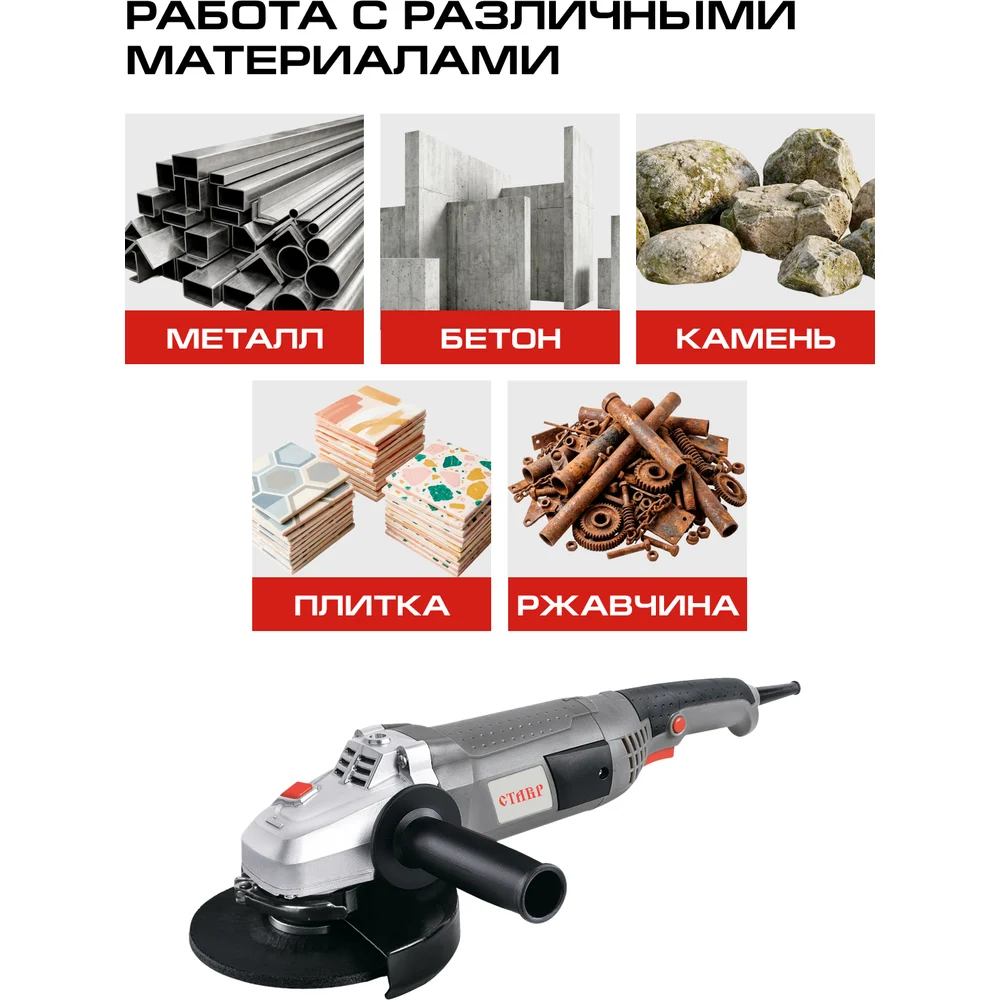 РАБОТА С РАЗЛИЧНЫМИ МАТЕРИАЛАМИ

МЕТАЛЛ

БЕТОН

КАМЕНЬ

ПЛИТКА

РЖАВЧИНА

СТАВР