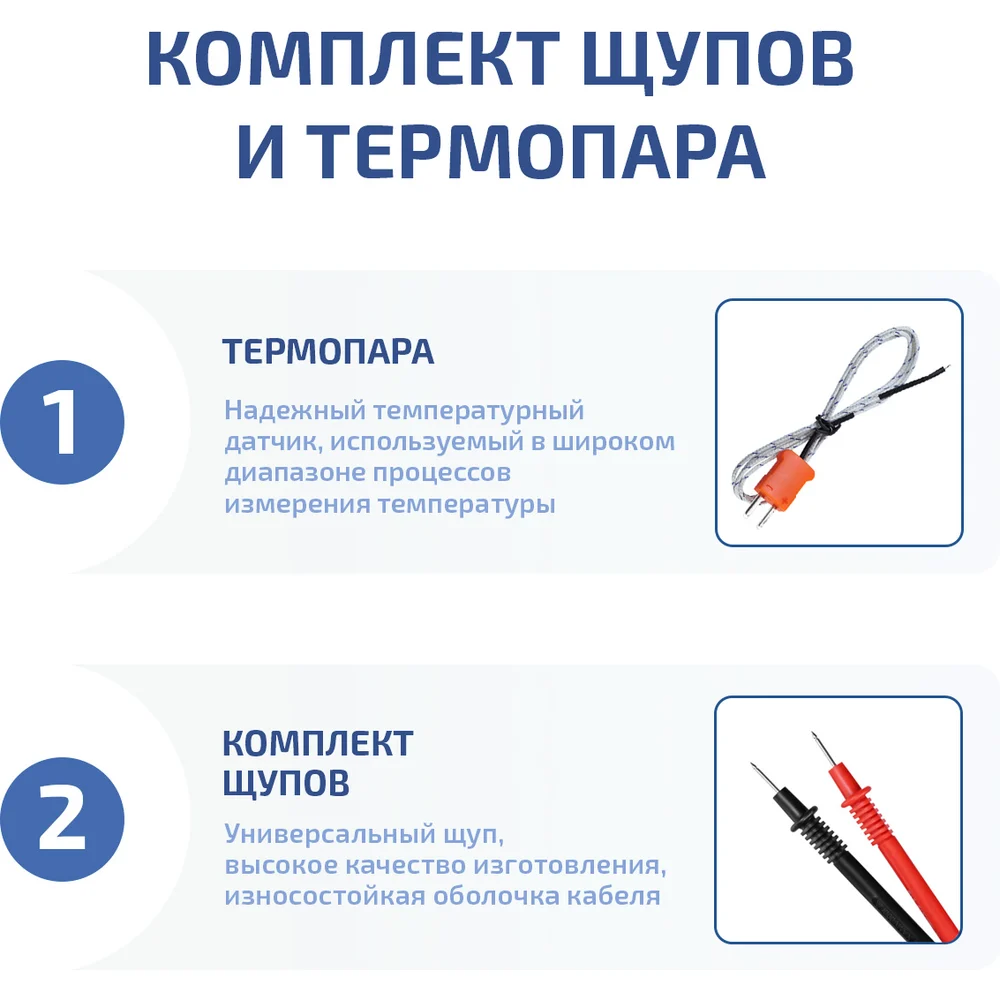 КОМПЛЕКТ ЩУПОВ И ТЕРМОПАРА

1

ТЕРМОПАРА

Надежный температурный датчик, используемый в широком диапазоне процессов измерения температуры

2

КОМПЛЕКТ ЩУПОВ

Универсальный щуп, высокое качество изготовления, износостойкая оболочка кабеля