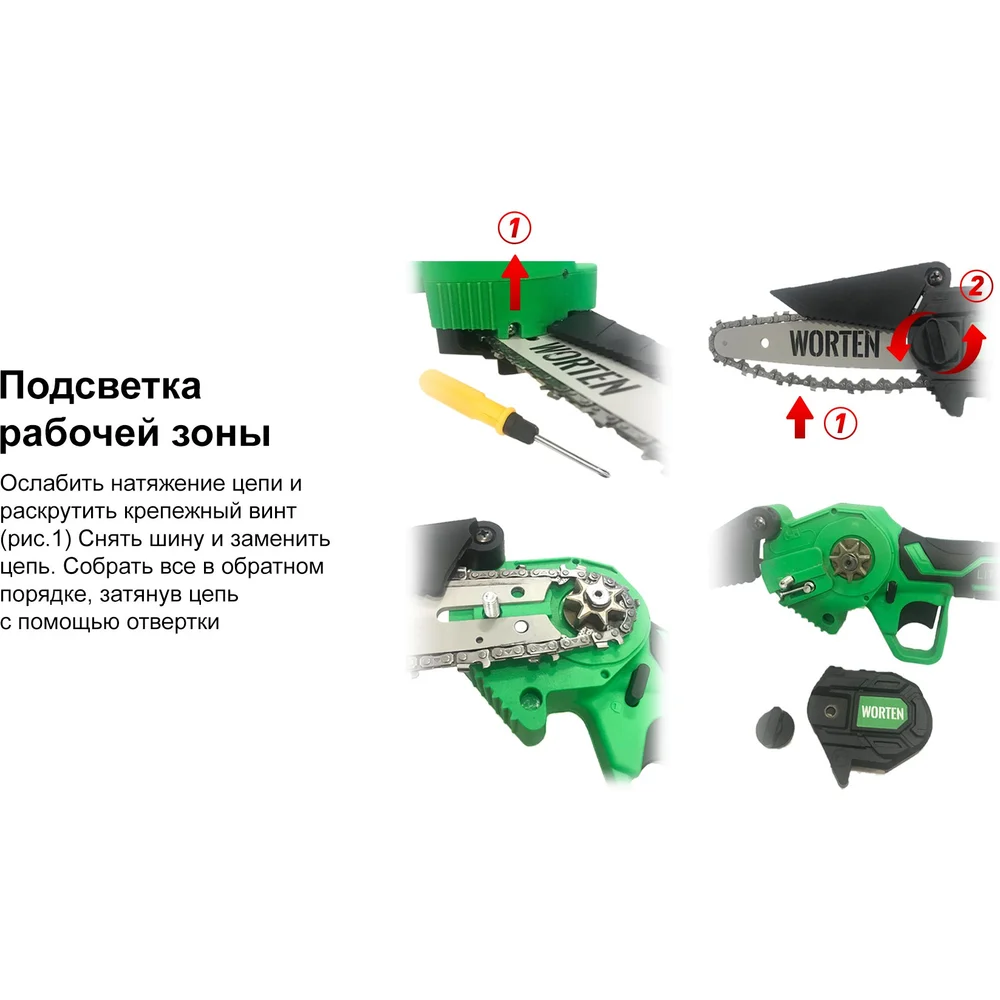 Подсветка рабочей зоны

Ослабить натяжение цепи и раскрутить крепежный винт (рис.1) Снять шину и заменить цепь. Собрать все в обратном порядке, затянув цепь с помощью отвертки

1

WORTEN

WORTEN

2

1

WORTEN