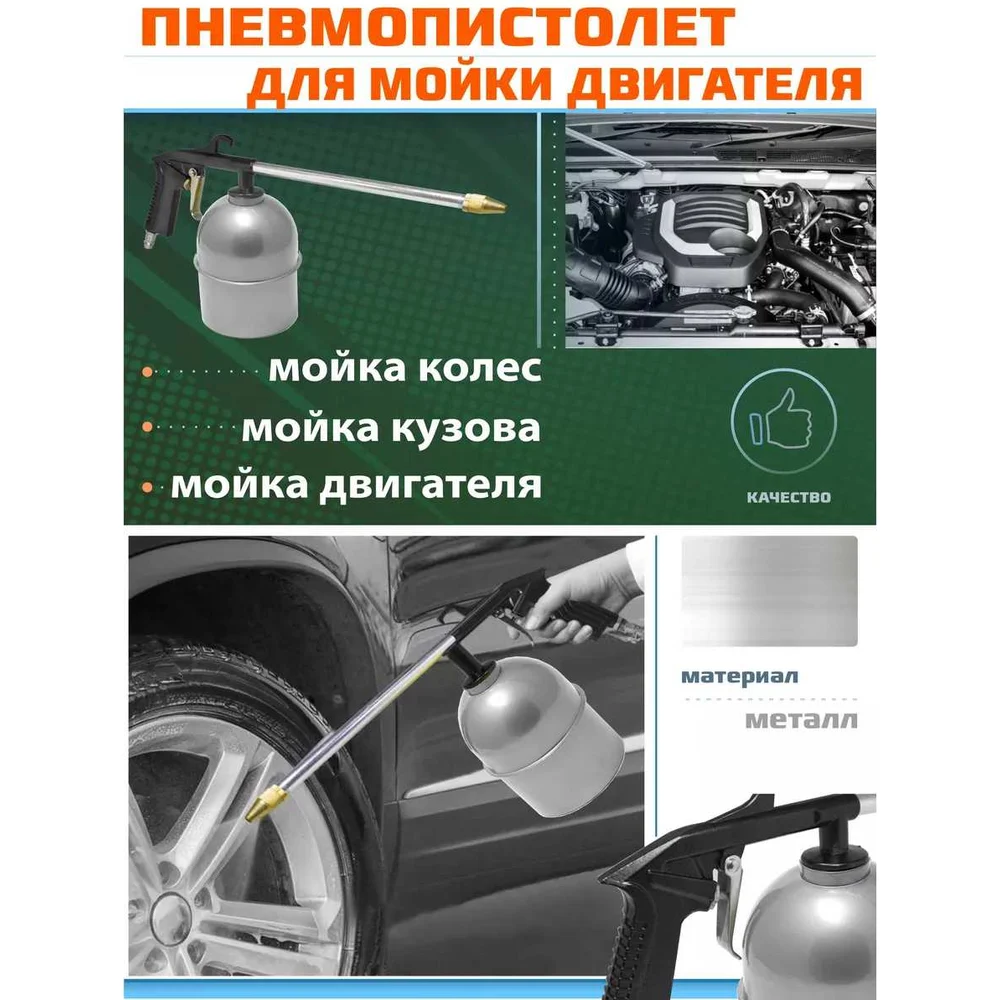 ПНЕВМОПИСТОЛЕТ
ДЛЯ МОЙКИ ДВИГАТЕЛЯ

мойка колес
мойка кузова
мойка двигателя

КАЧЕСТВО

материал
металл