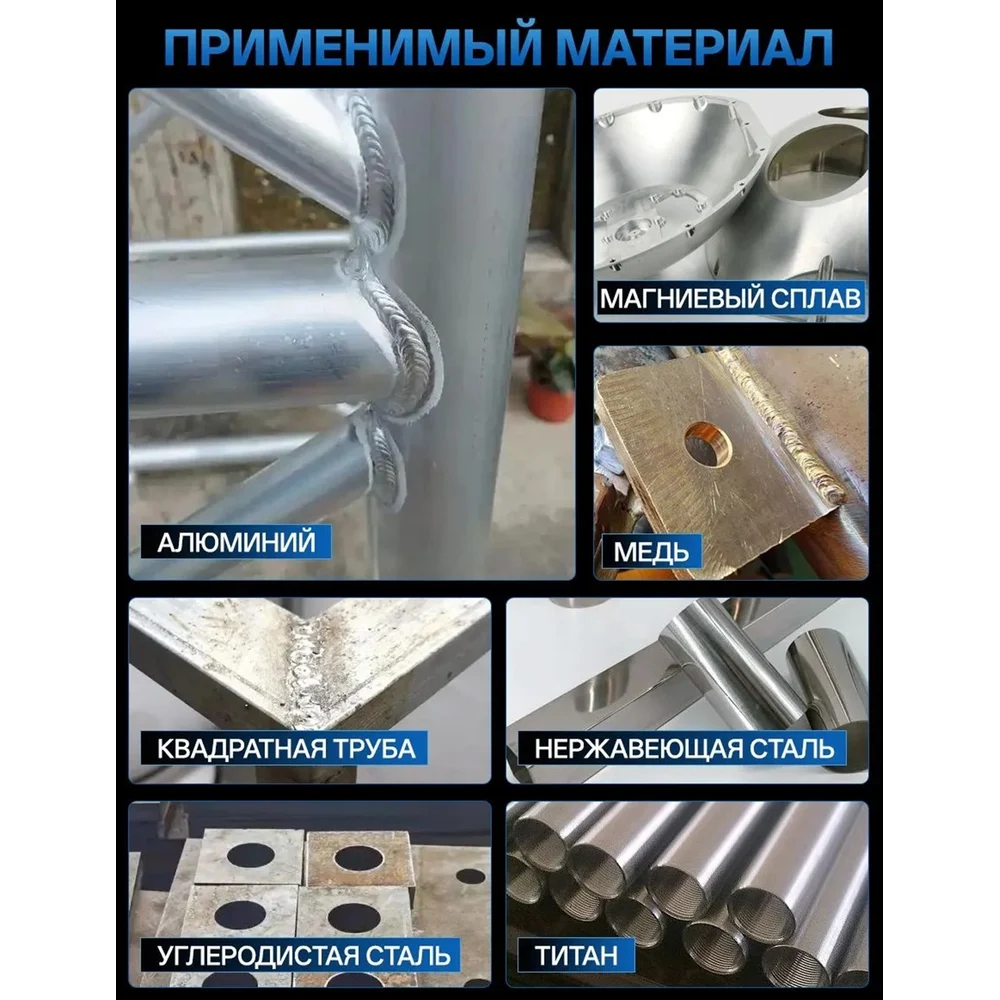 ПРИМЕНИМЫЙ МАТЕРИАЛ

АЛЮМИНИЙ

МАГНИЕВЫЙ СПЛАВ

МЕДЬ

КВАДРАТНАЯ ТРУБА

НЕРЖАВЕЮЩАЯ СТАЛЬ

УГЛЕРОДИСТАЯ СТАЛЬ

ТИТАН