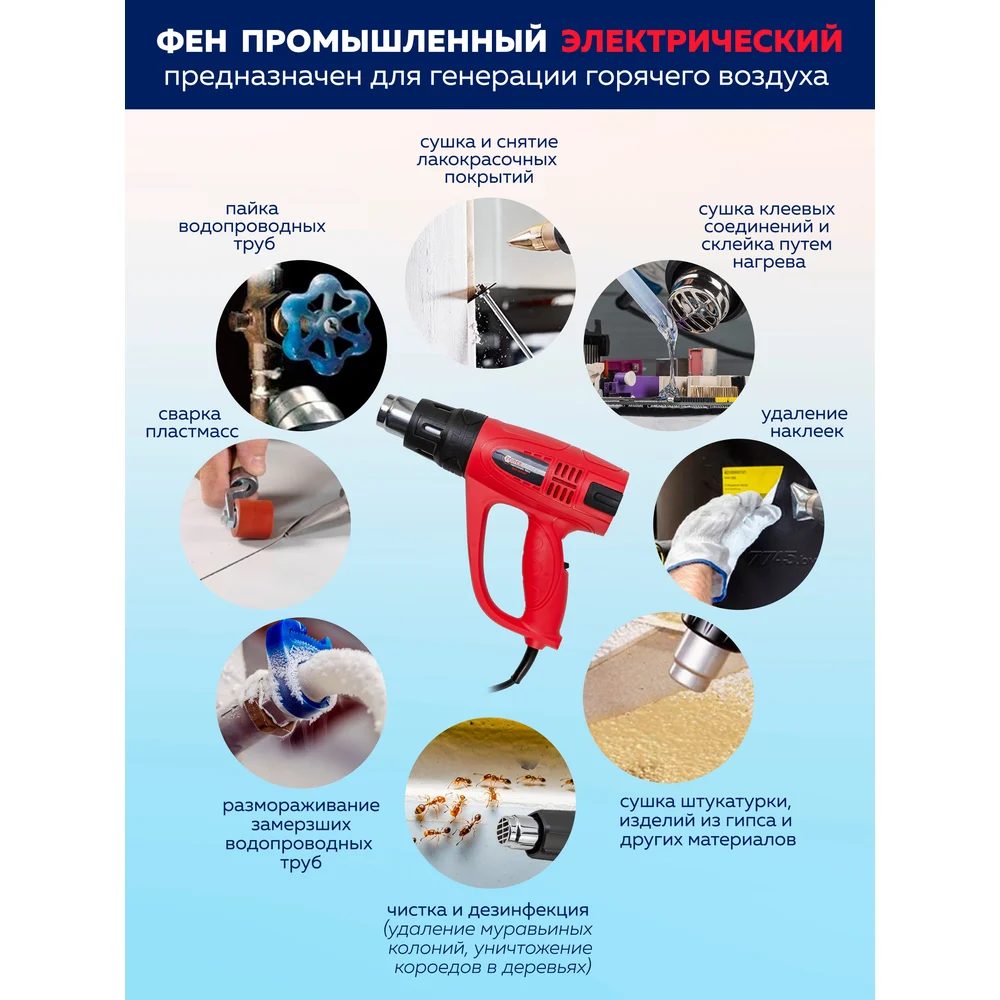 ФЕН ПРОМЫШЛЕННЫЙ ЭЛЕКТРИЧЕСКИЙ
предназначен для генерации горячего воздуха

сушка и снятие лакокрасочных покрытий

пайка водопроводных труб

сушка клеевых соединений и склейка путем нагрева

сварка пластмасс

удаление наклеек

размораживание замерзших водопроводных труб

сушка штукатурки, изделий из гипса и других материалов

чистка и дезинфекция (удаление муравьиных колоний, уничтожение короедов в деревьях)