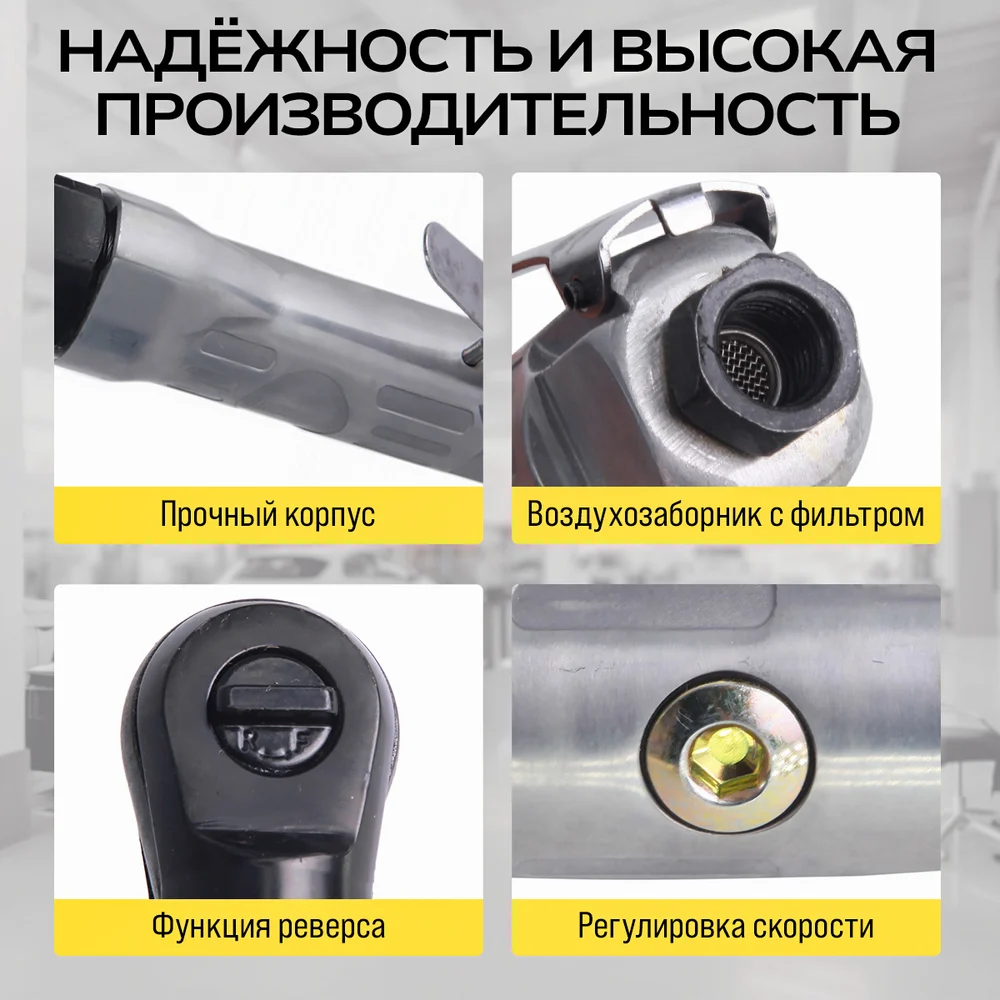 НАДЁЖНОСТЬ И ВЫСОКАЯ ПРОИЗВОДИТЕЛЬНОСТЬ

Прочный корпус

Воздухозаборник с фильтром

R F

Функция реверса

Регулировка скорости